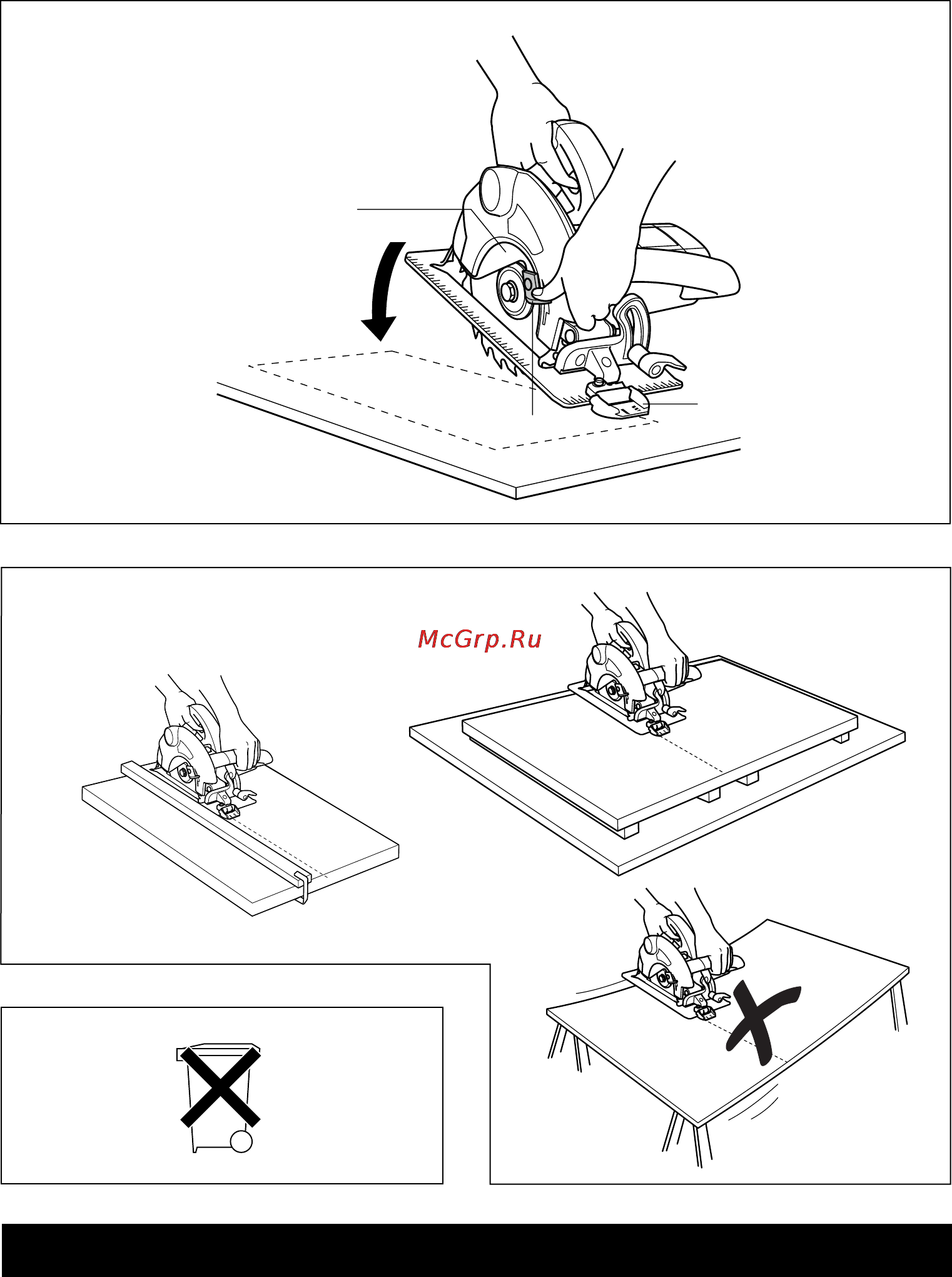 McGrp.Ru