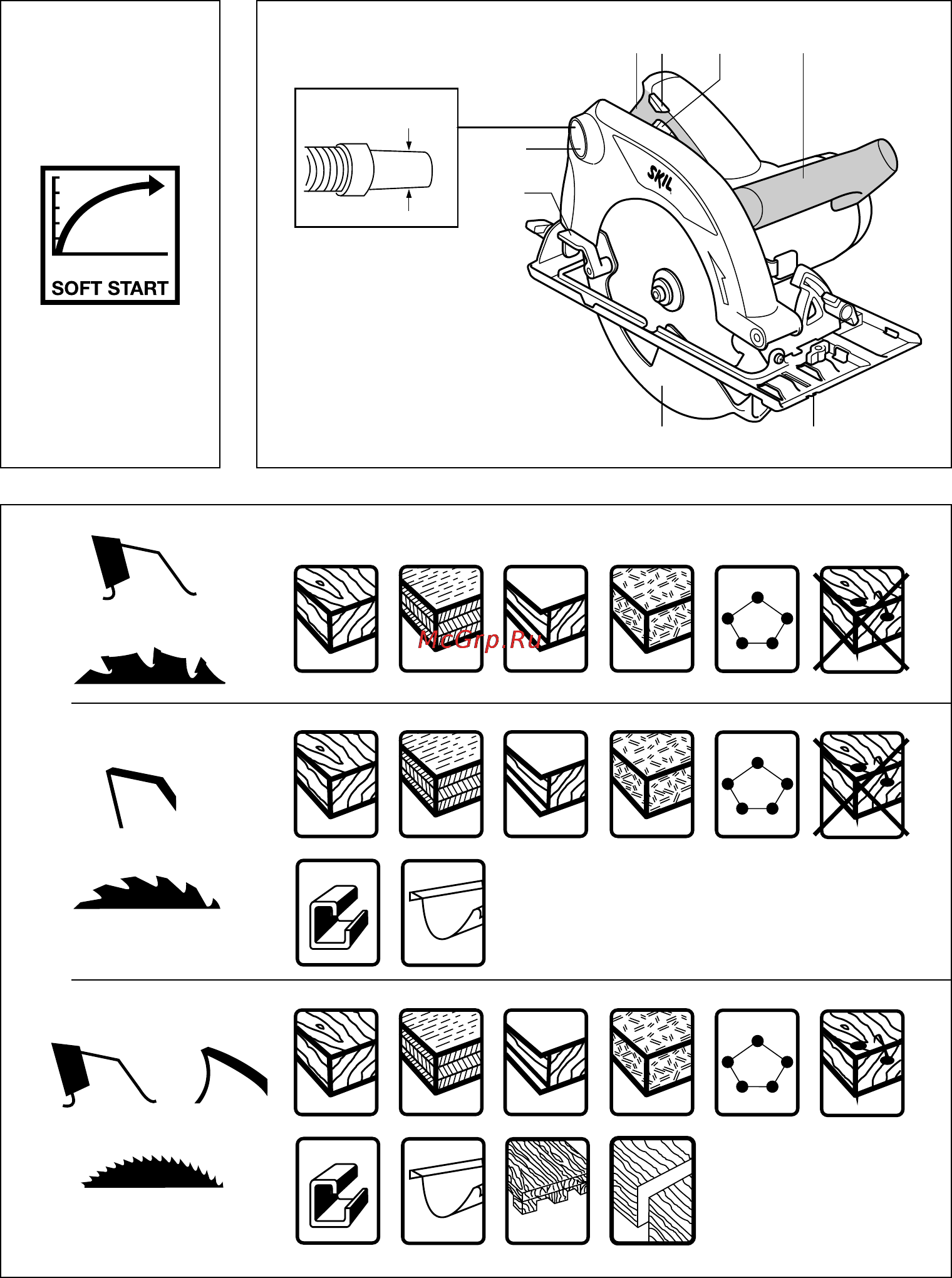 SOFT START

SKIL

McGrp.Ru