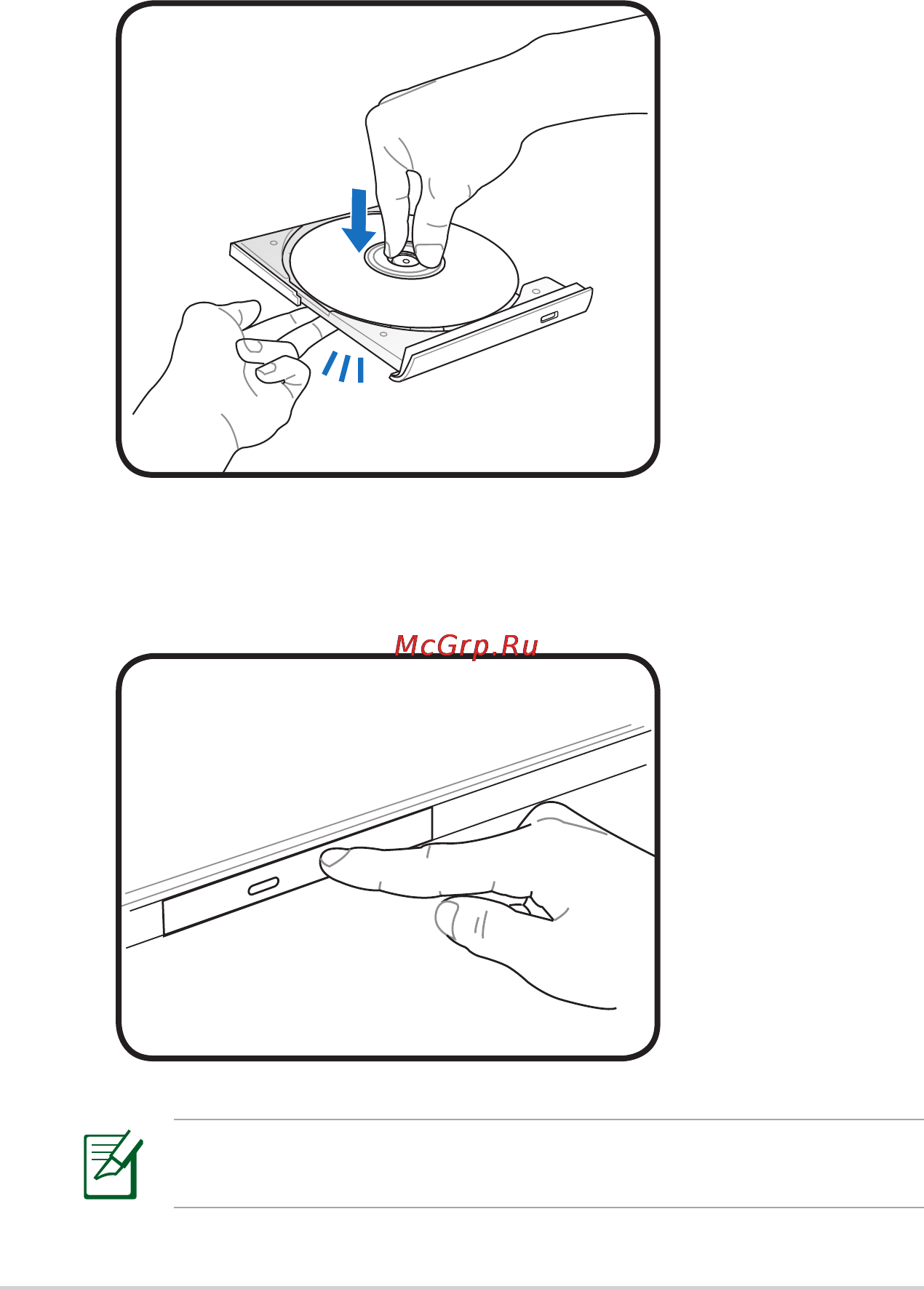 McGrp.Ru