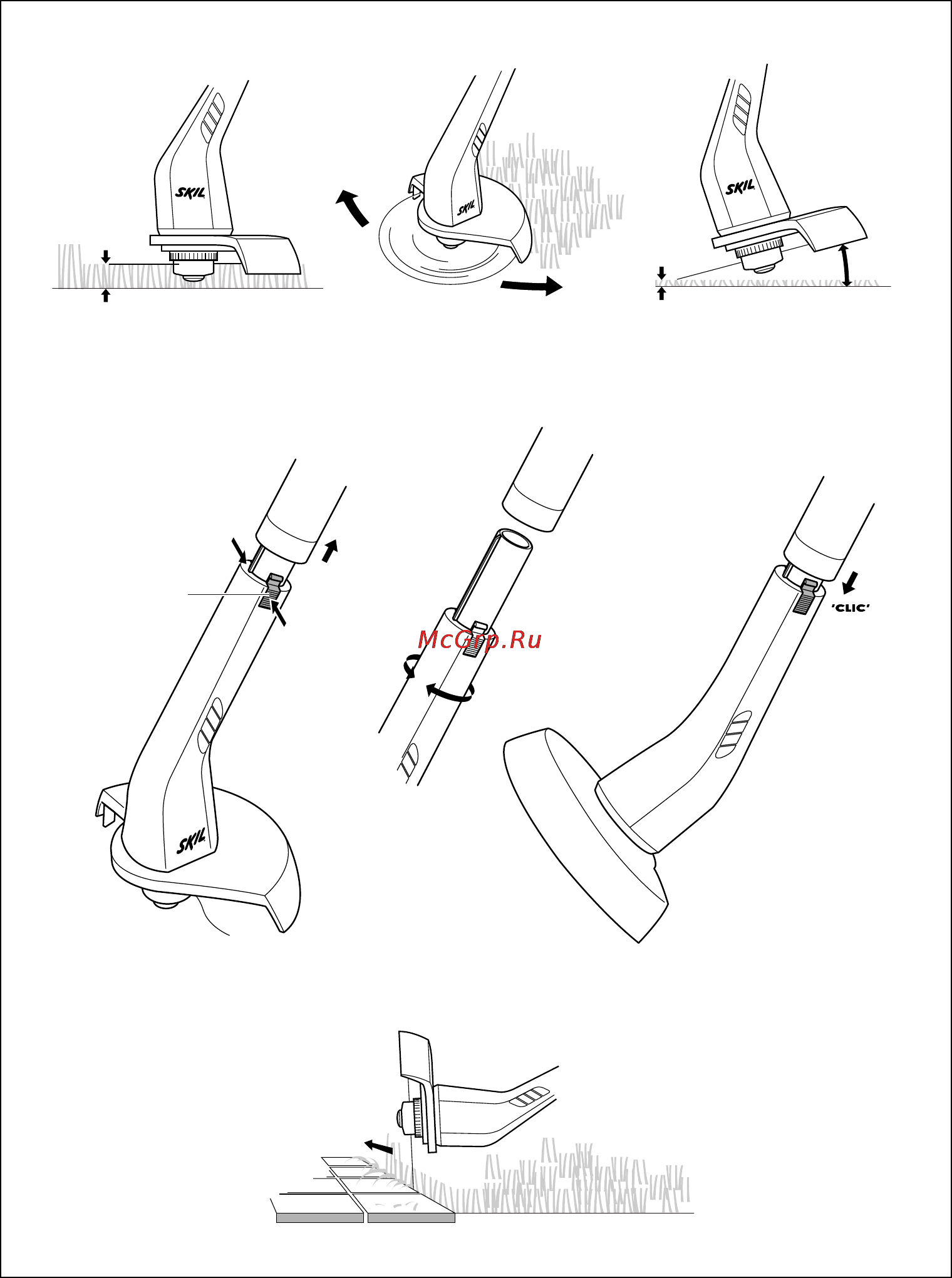 SKIL

SKIL

SKIL

McGrp.Ru

'CLIC'

SKIL