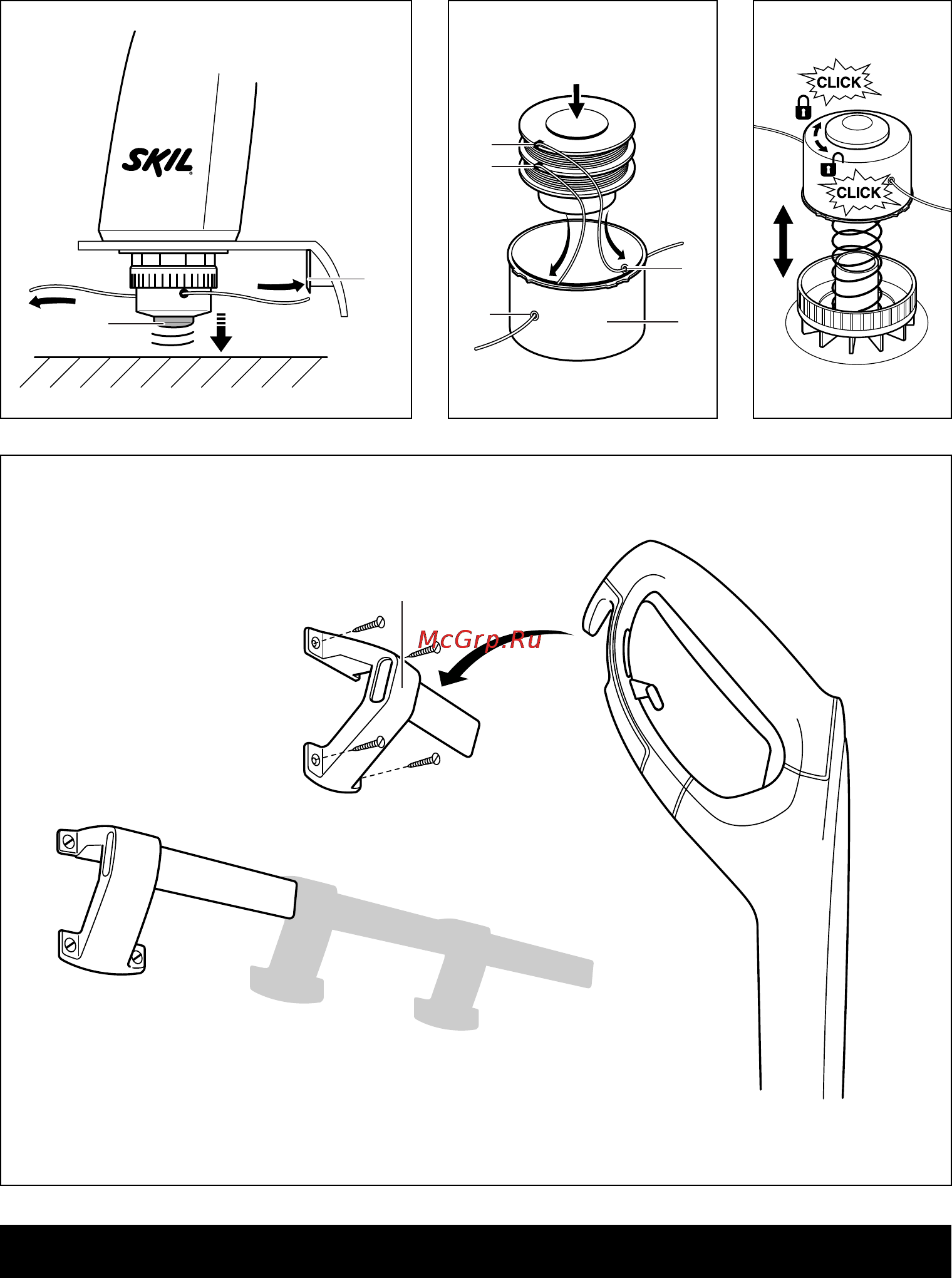 SKIL

CLICK

CLICK

McGrp.Ru