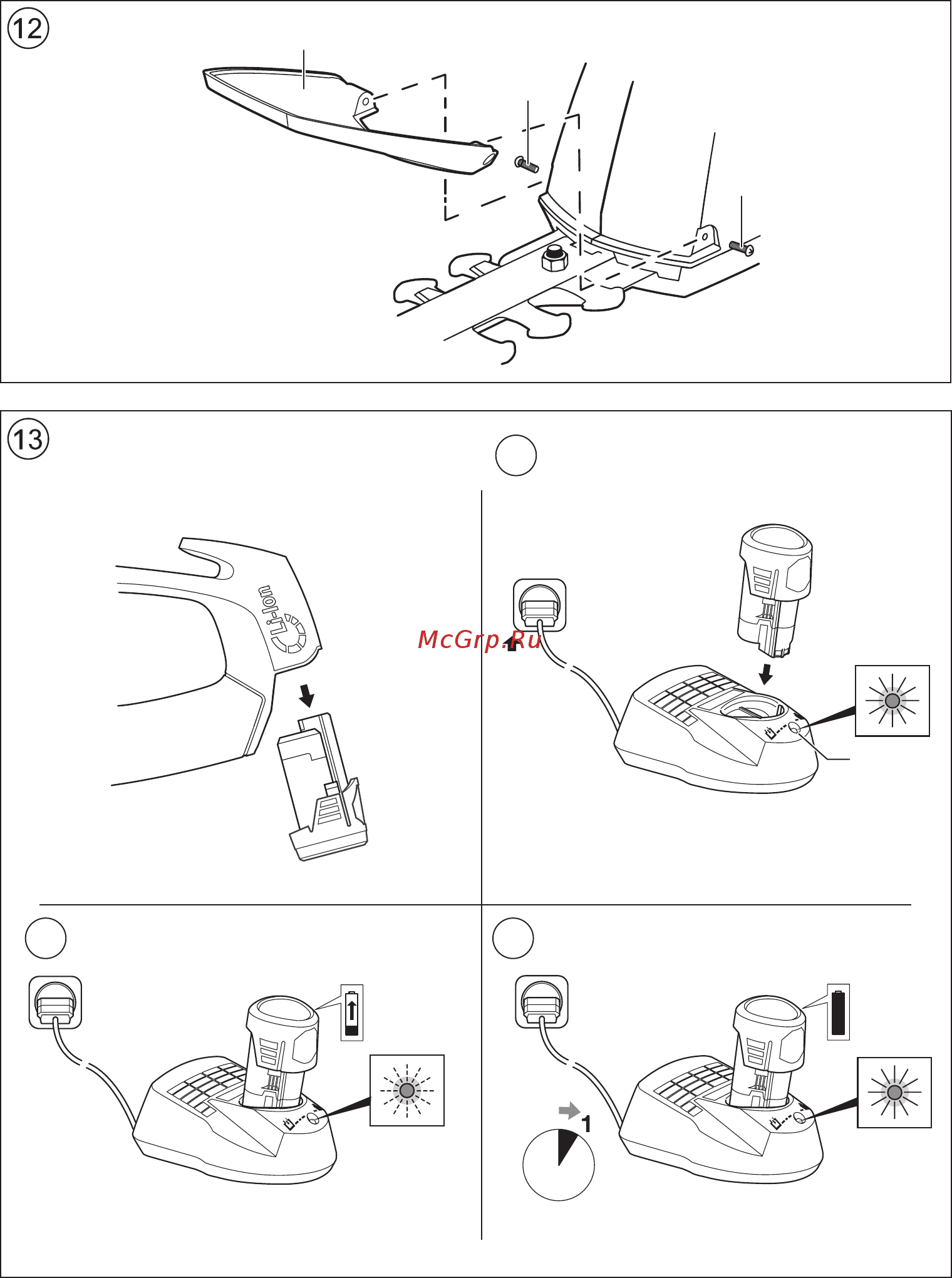 12

13

Li-Ion

McGrp.Ru

1