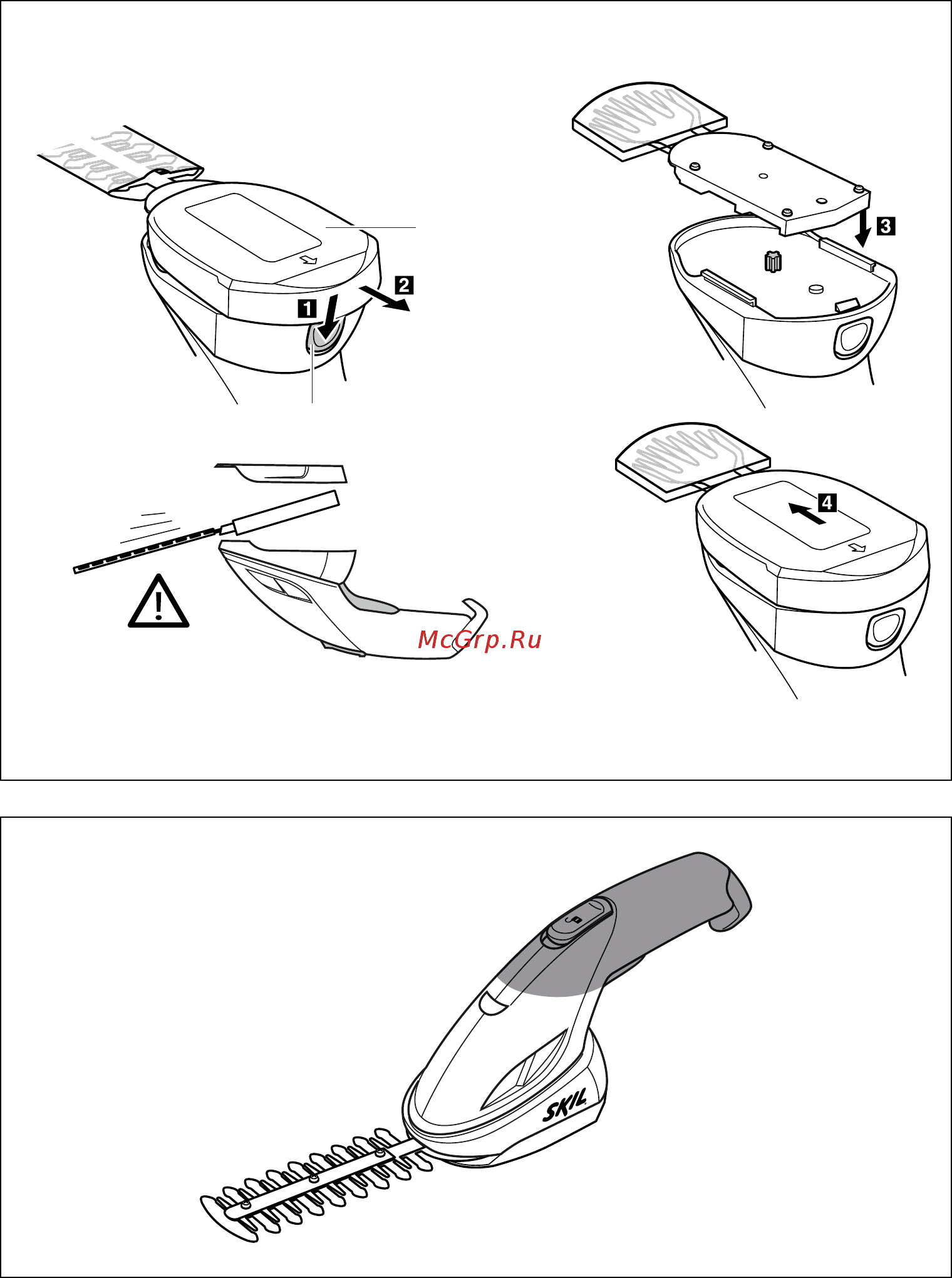 1
2
3
4
McGrp.Ru
SKIL