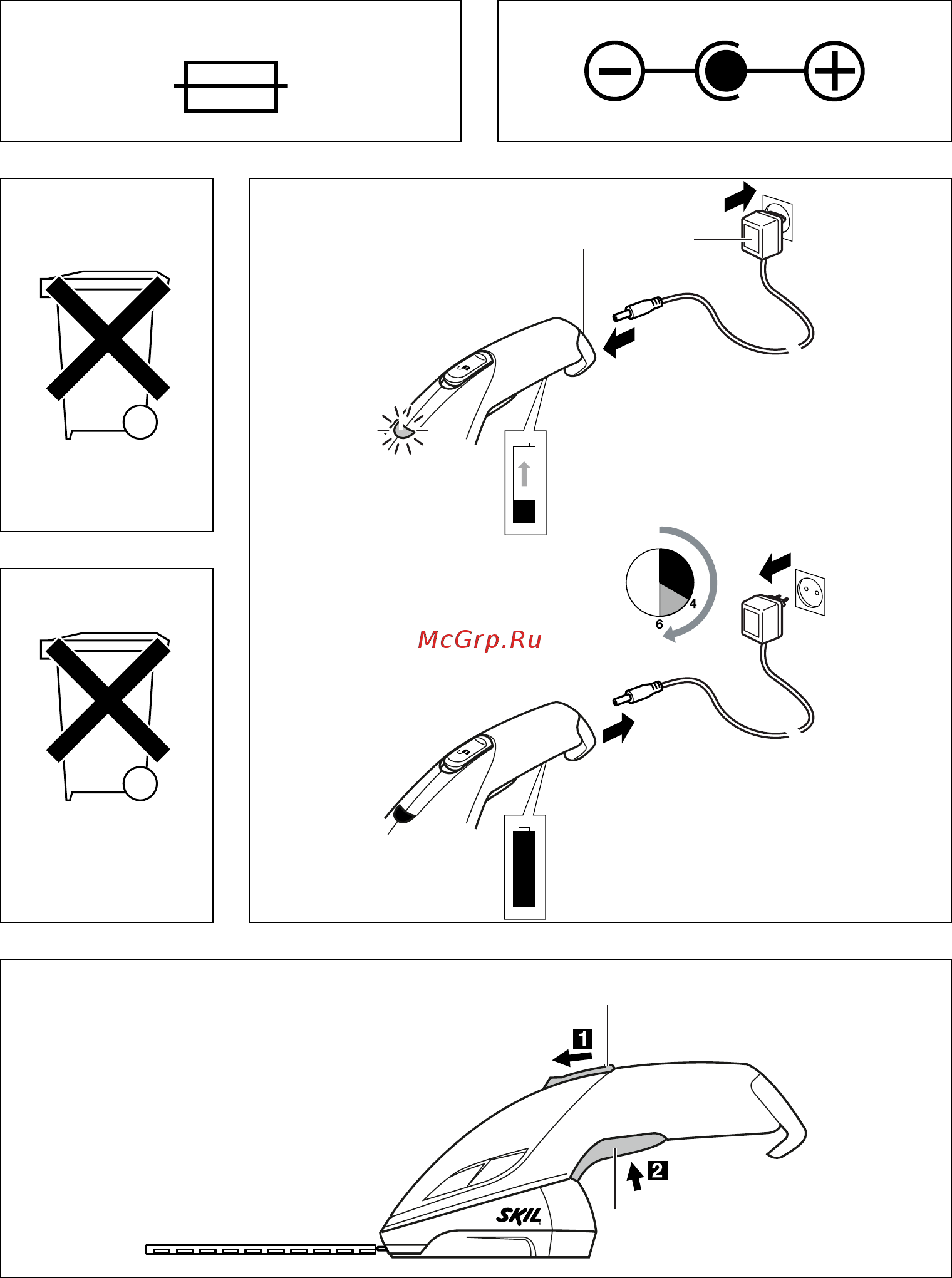 4
6

McGrp.Ru

1
2
SKIL