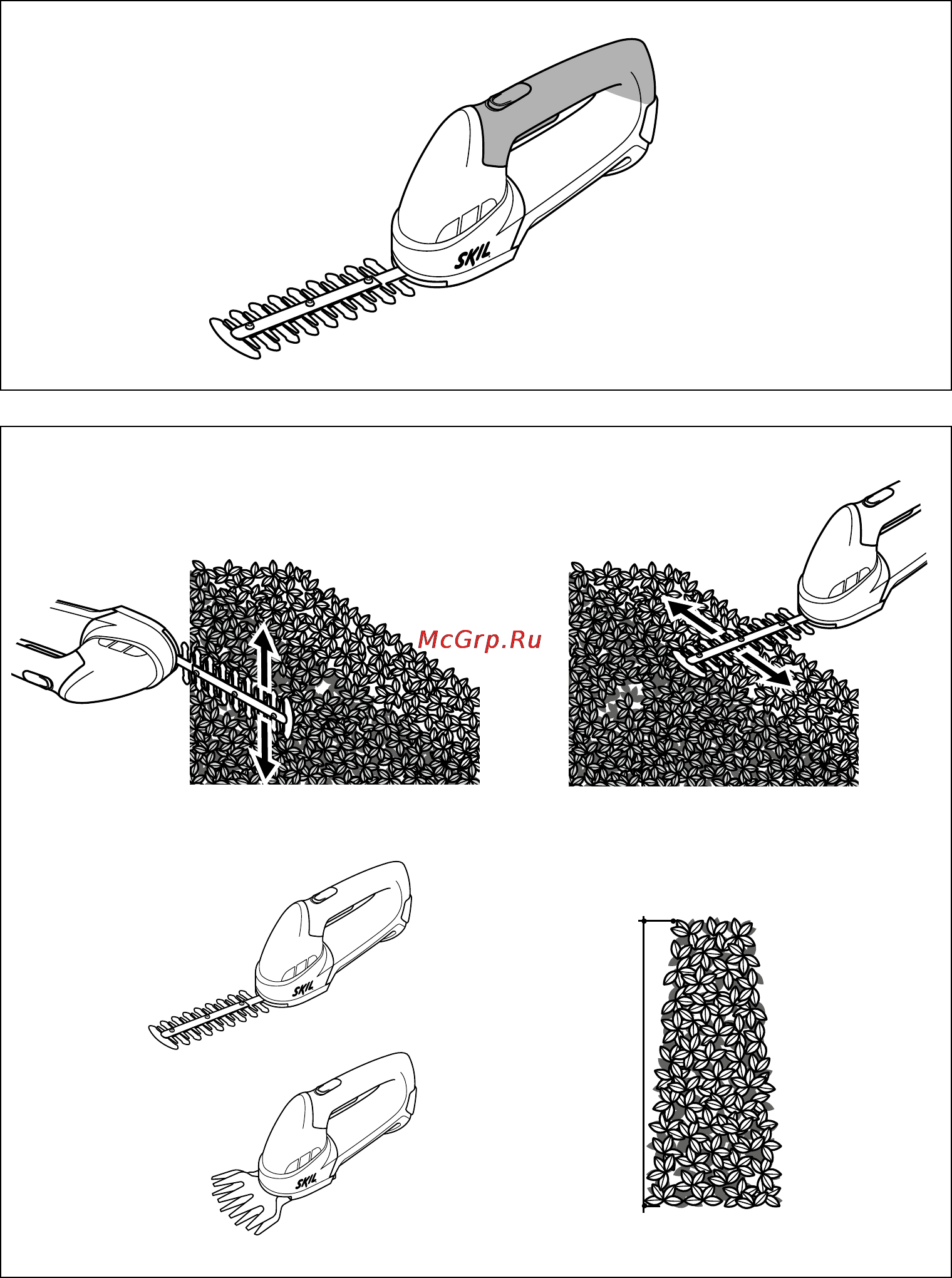 SKIL

McGrp.Ru

SKIL

SKIL