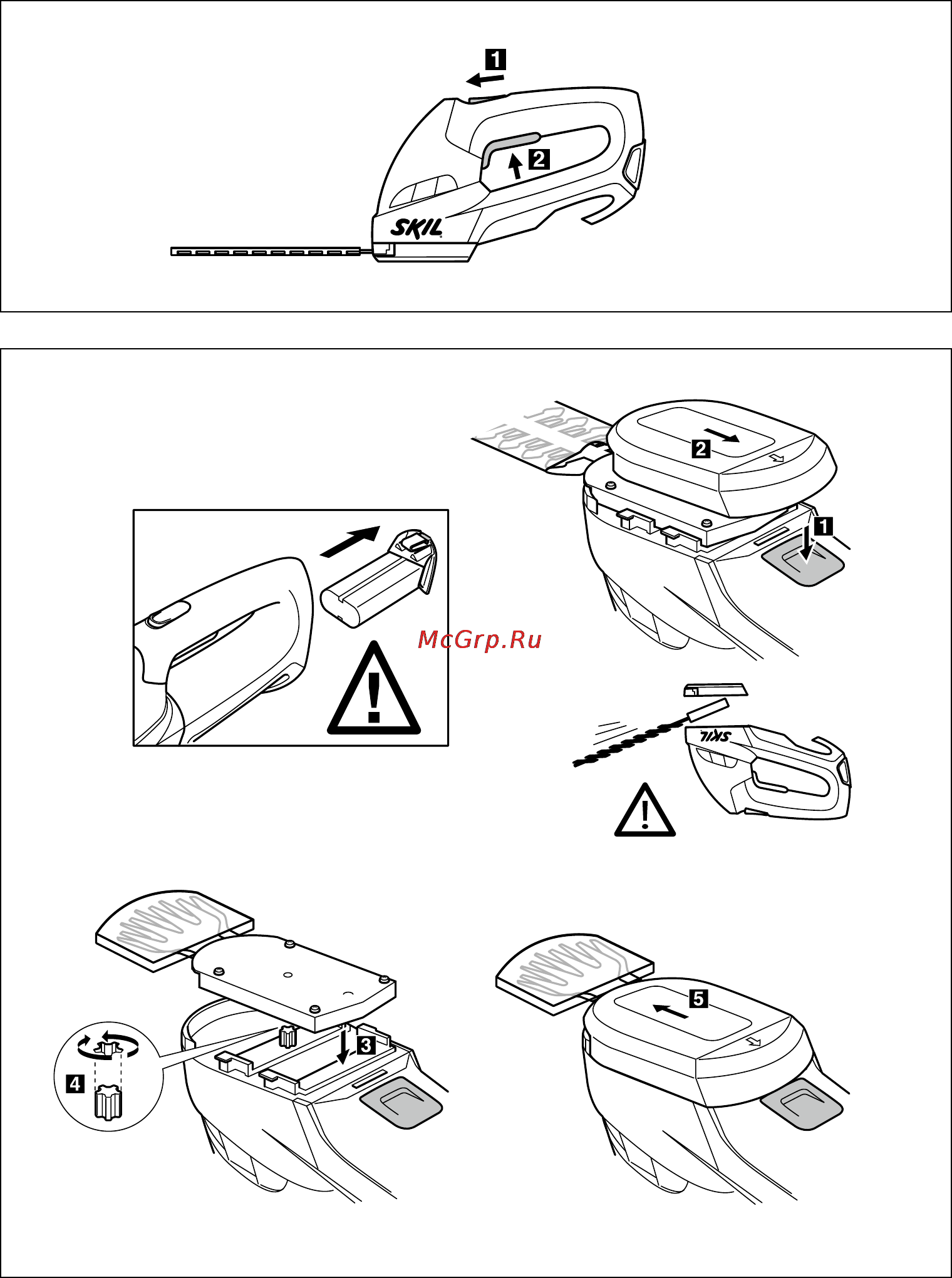 1
2
SKIL

2
1
McGrp.Ru
SKIL

3
4
5