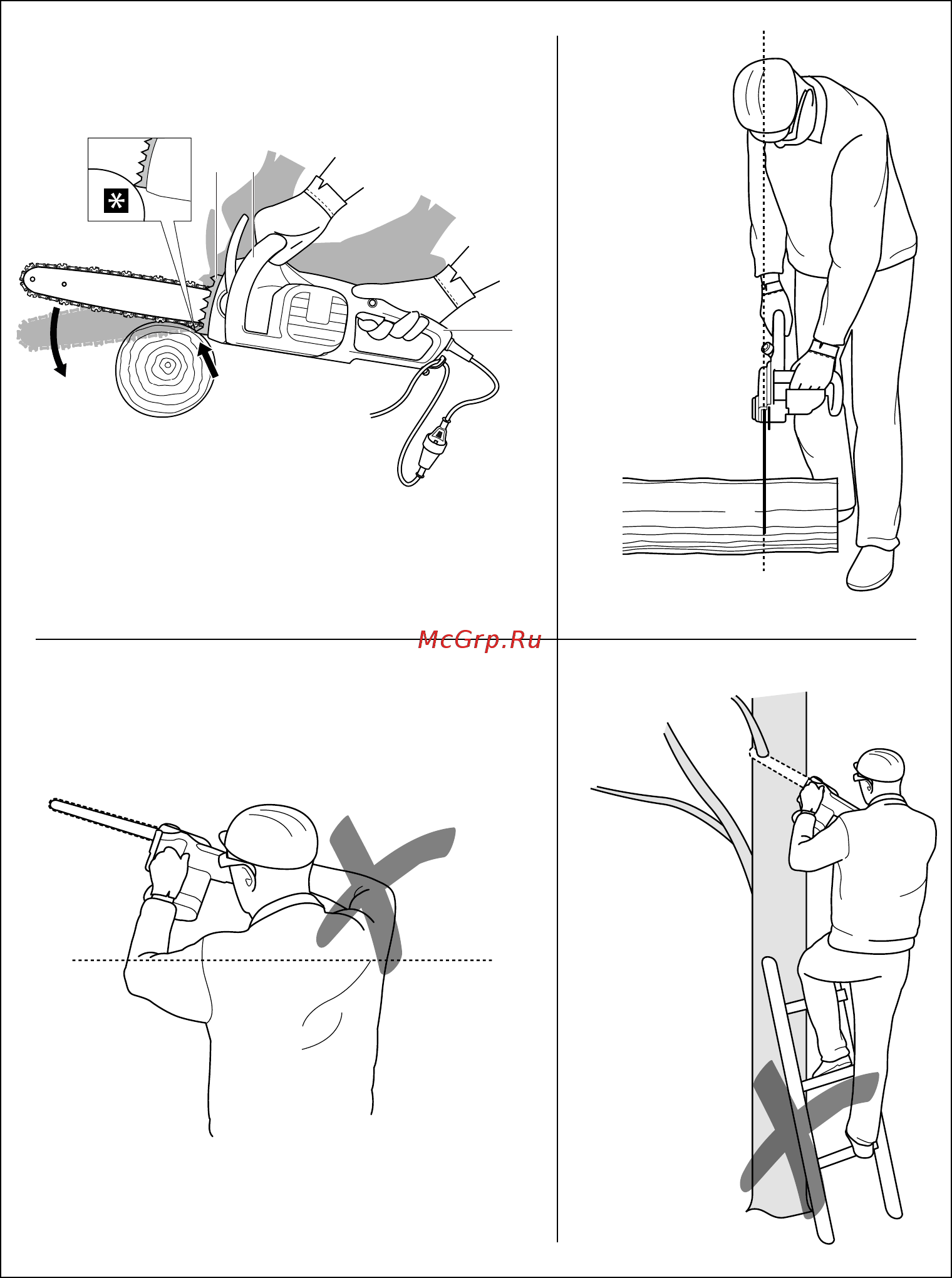 McGrp.Ru