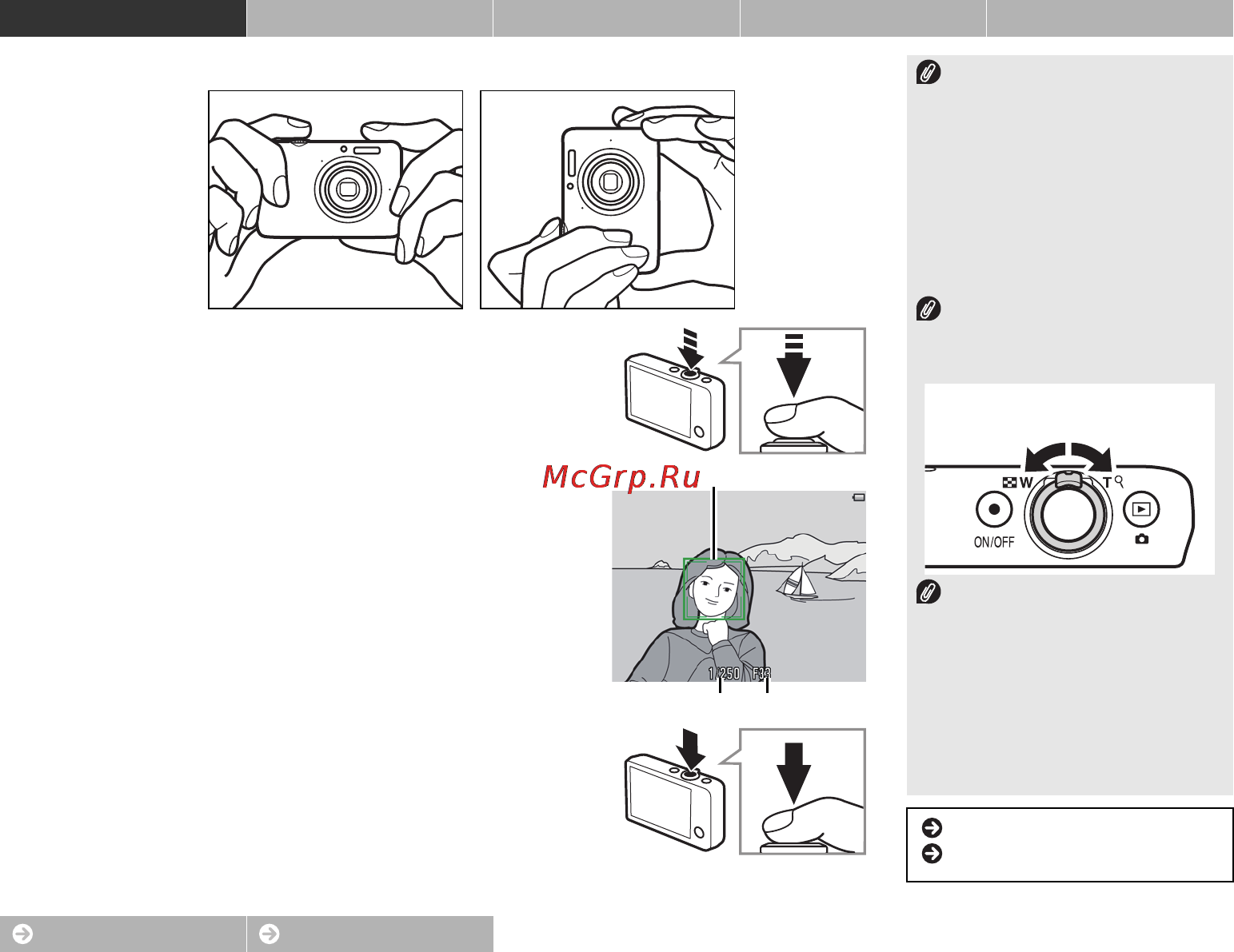 McGrp.Ru

1/250 F3.3

W T

ON/OFF