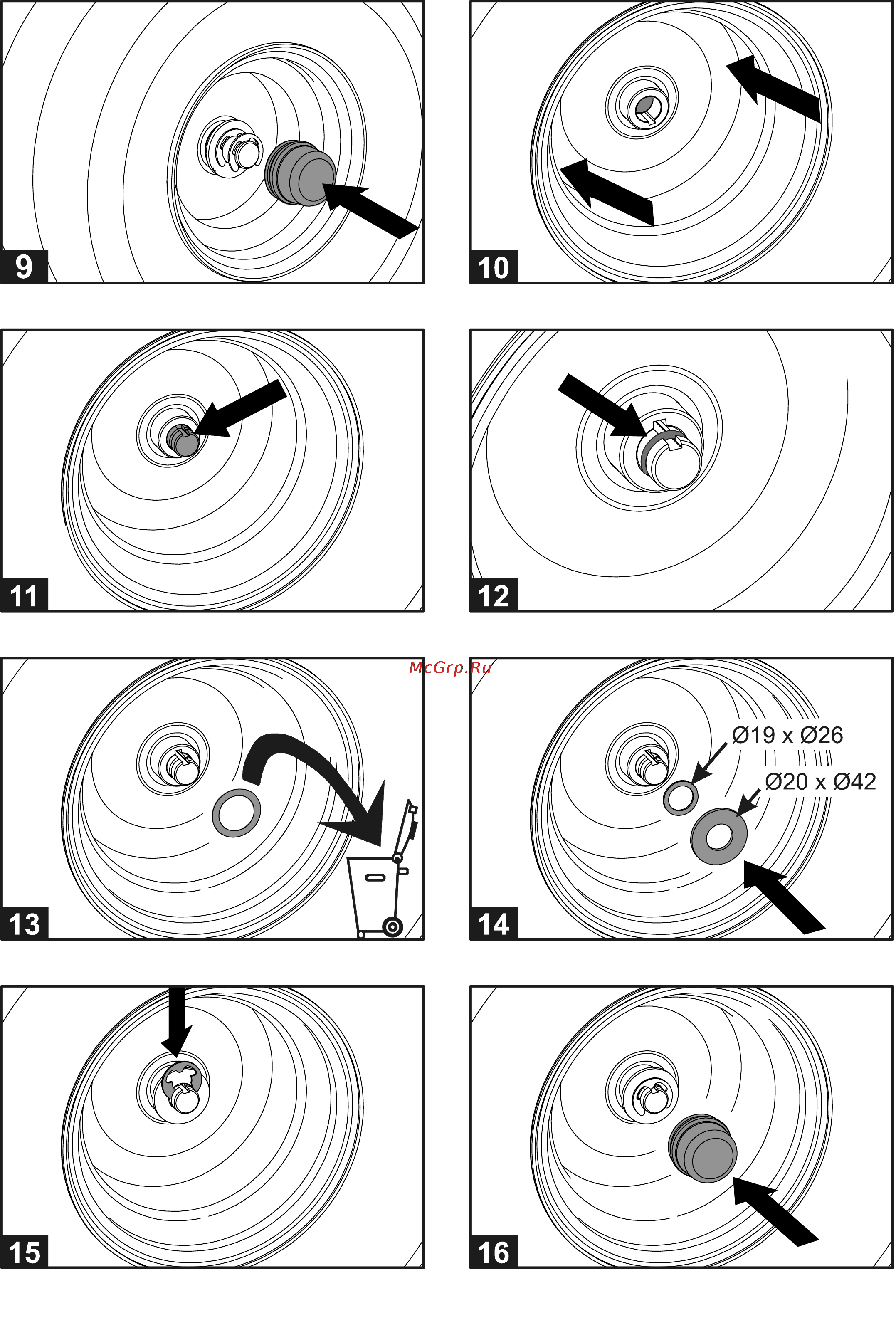 9

10

11

12

McGrp.Ru

13

Ø19 x Ø26

Ø20 x Ø42

14

15

16