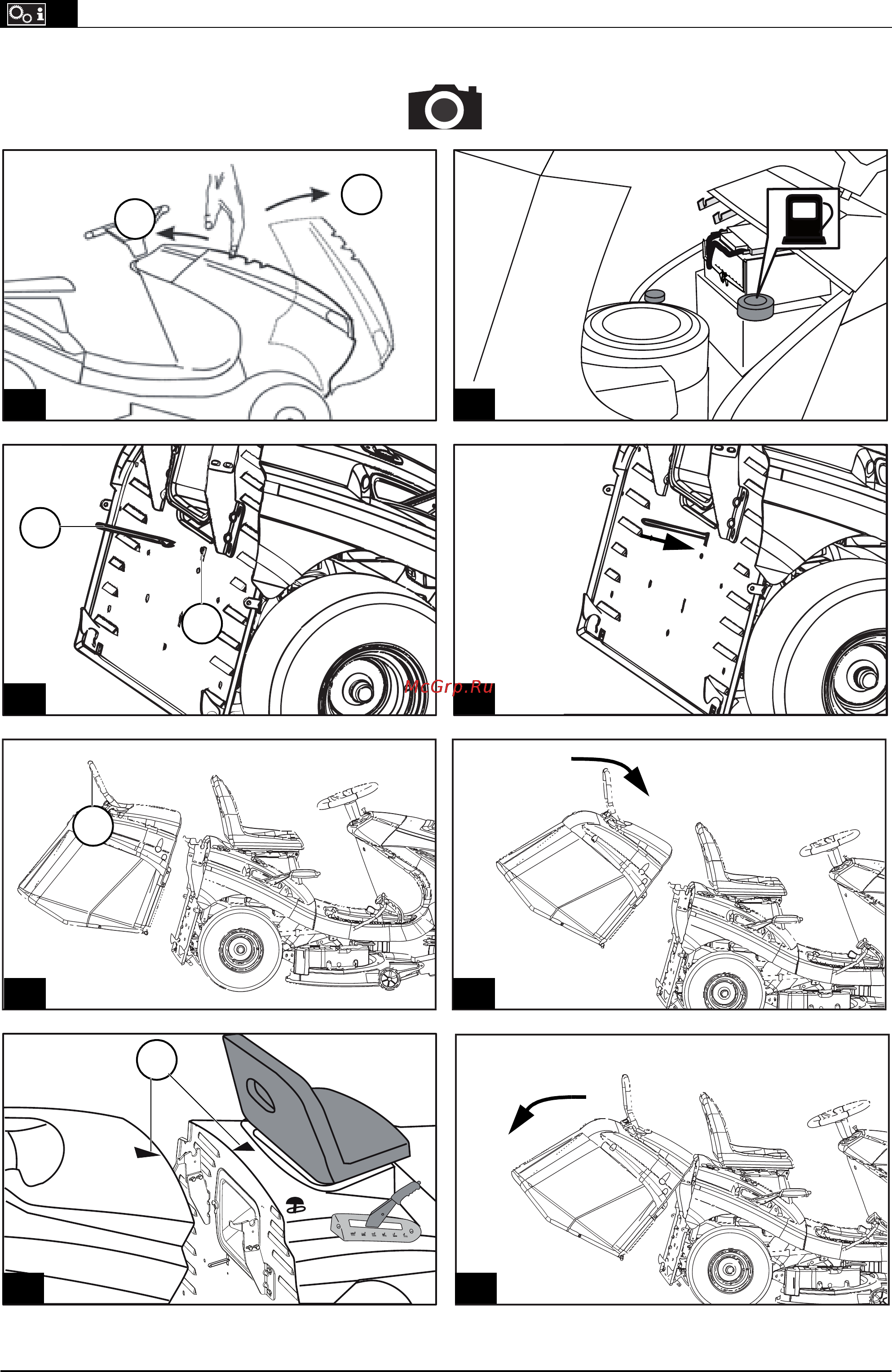 McGrp.Ru