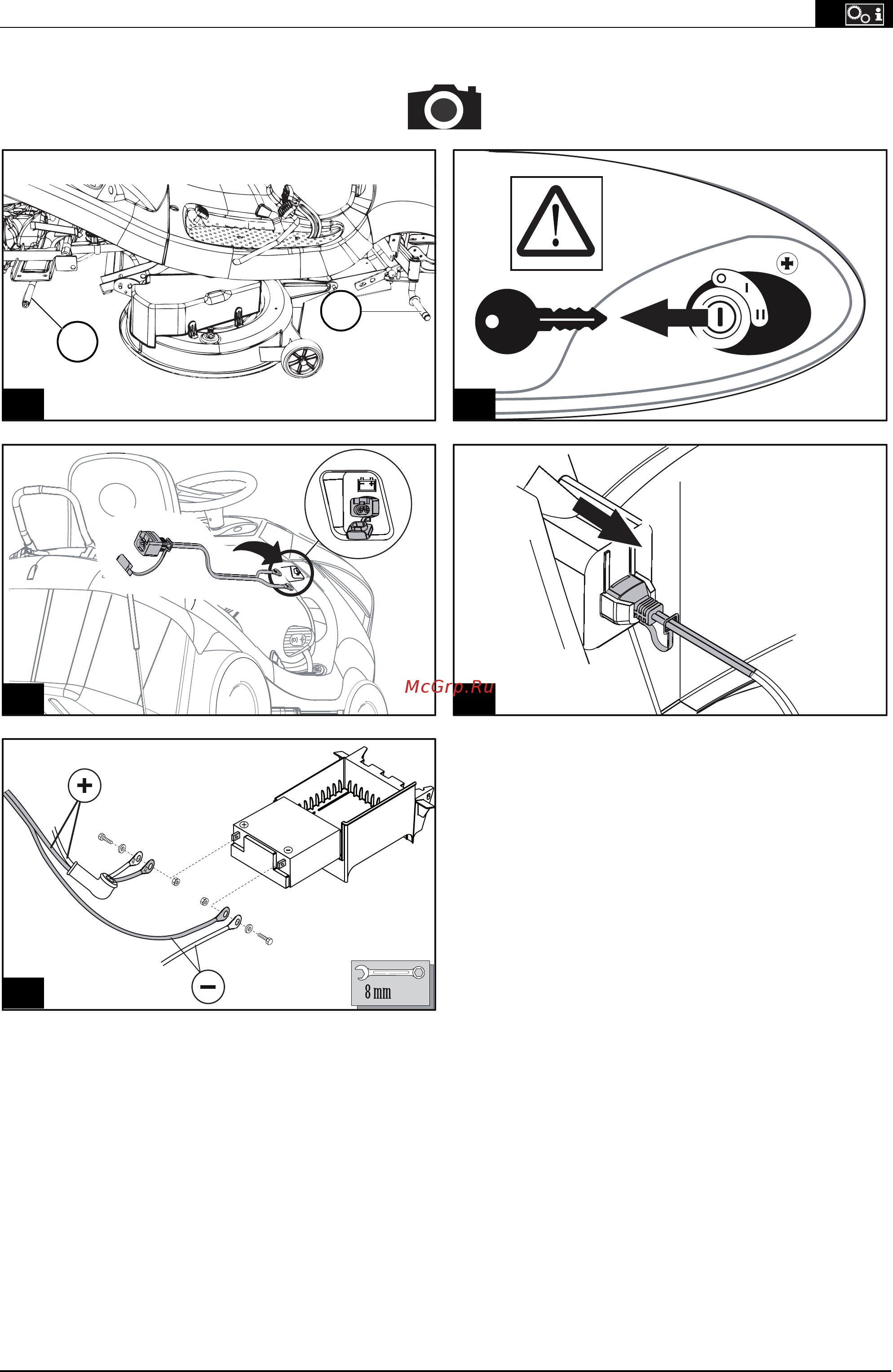 McGrp.Ru

8 mm