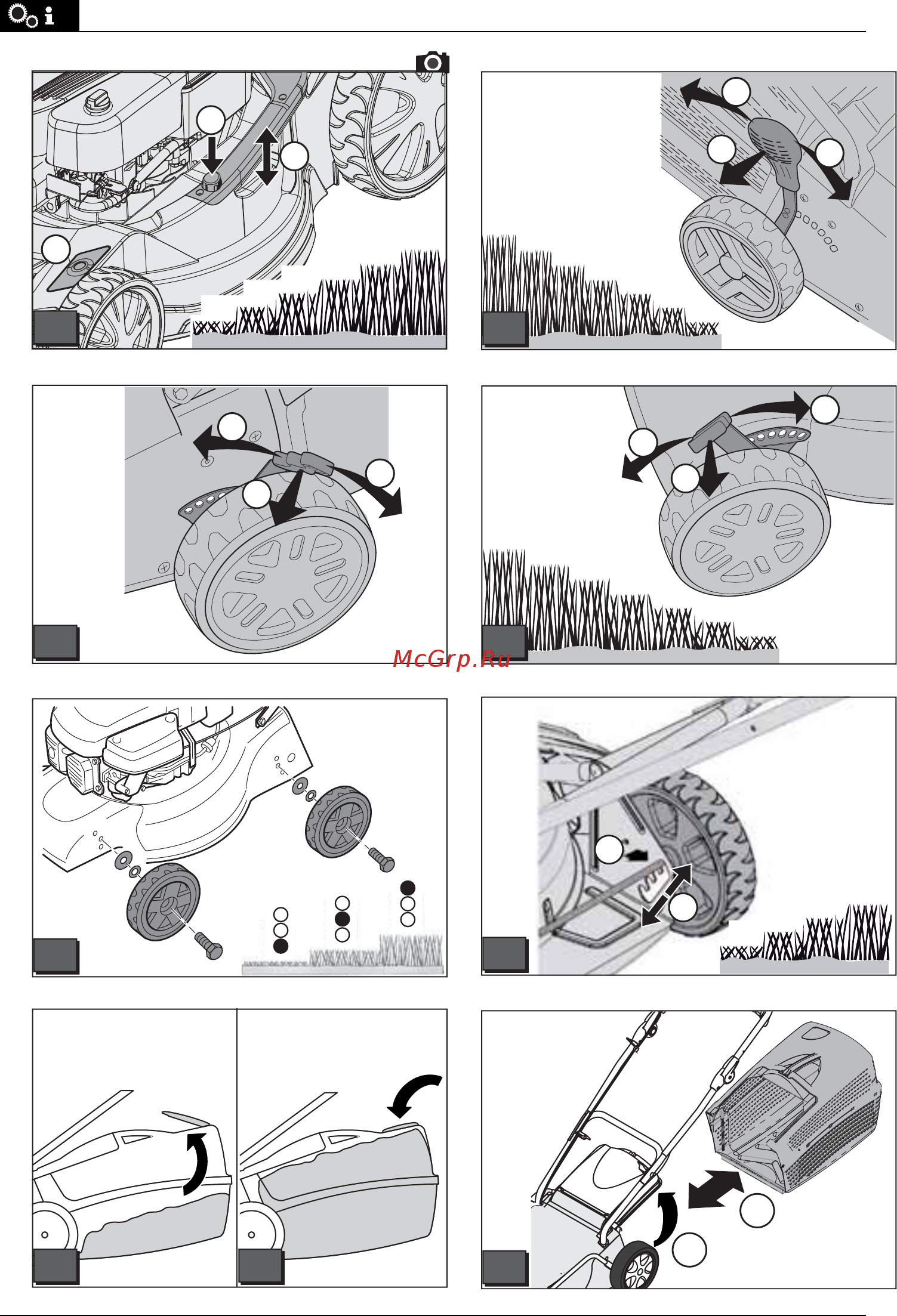 McGrp.Ru