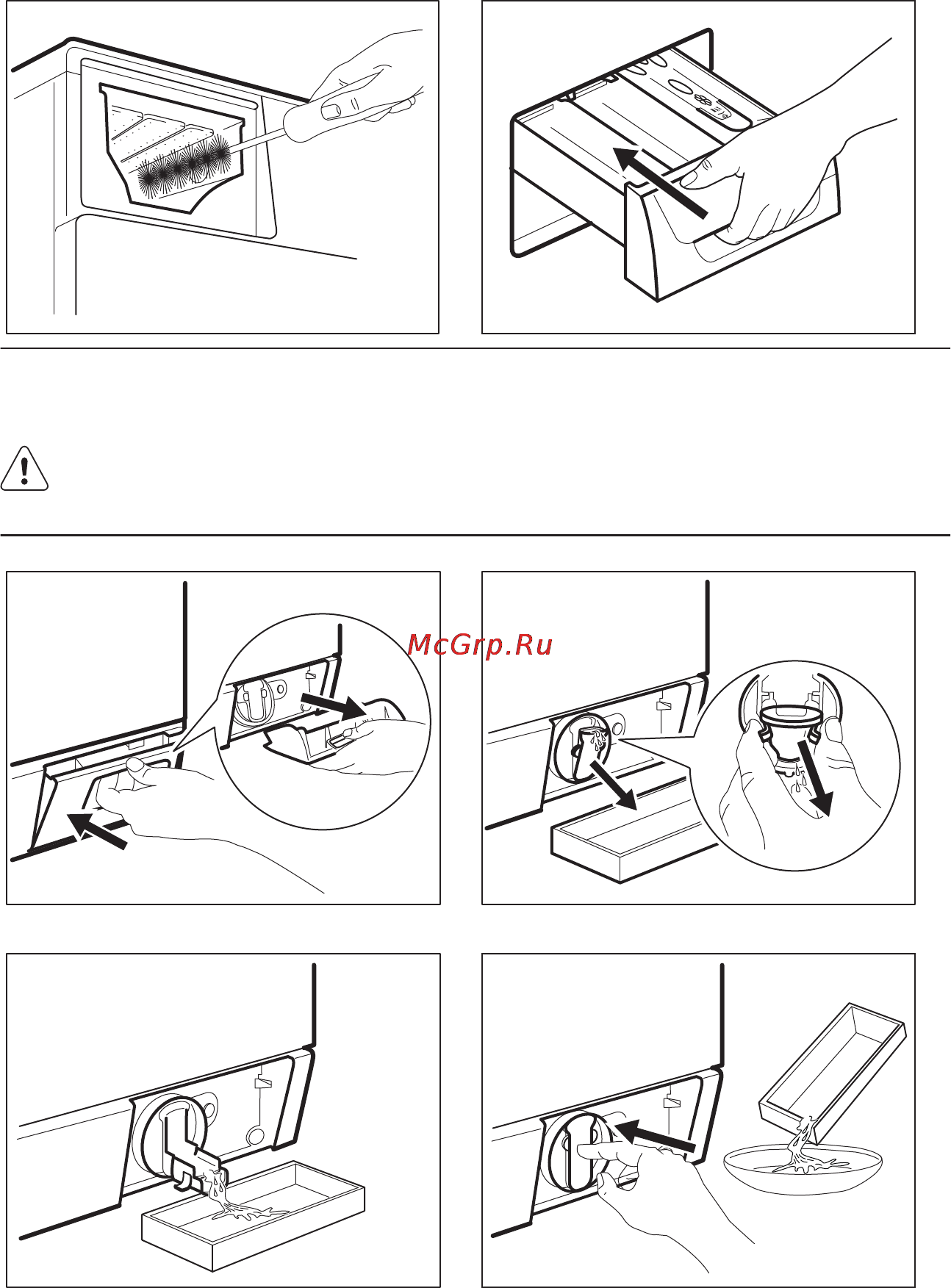 McGrp.Ru