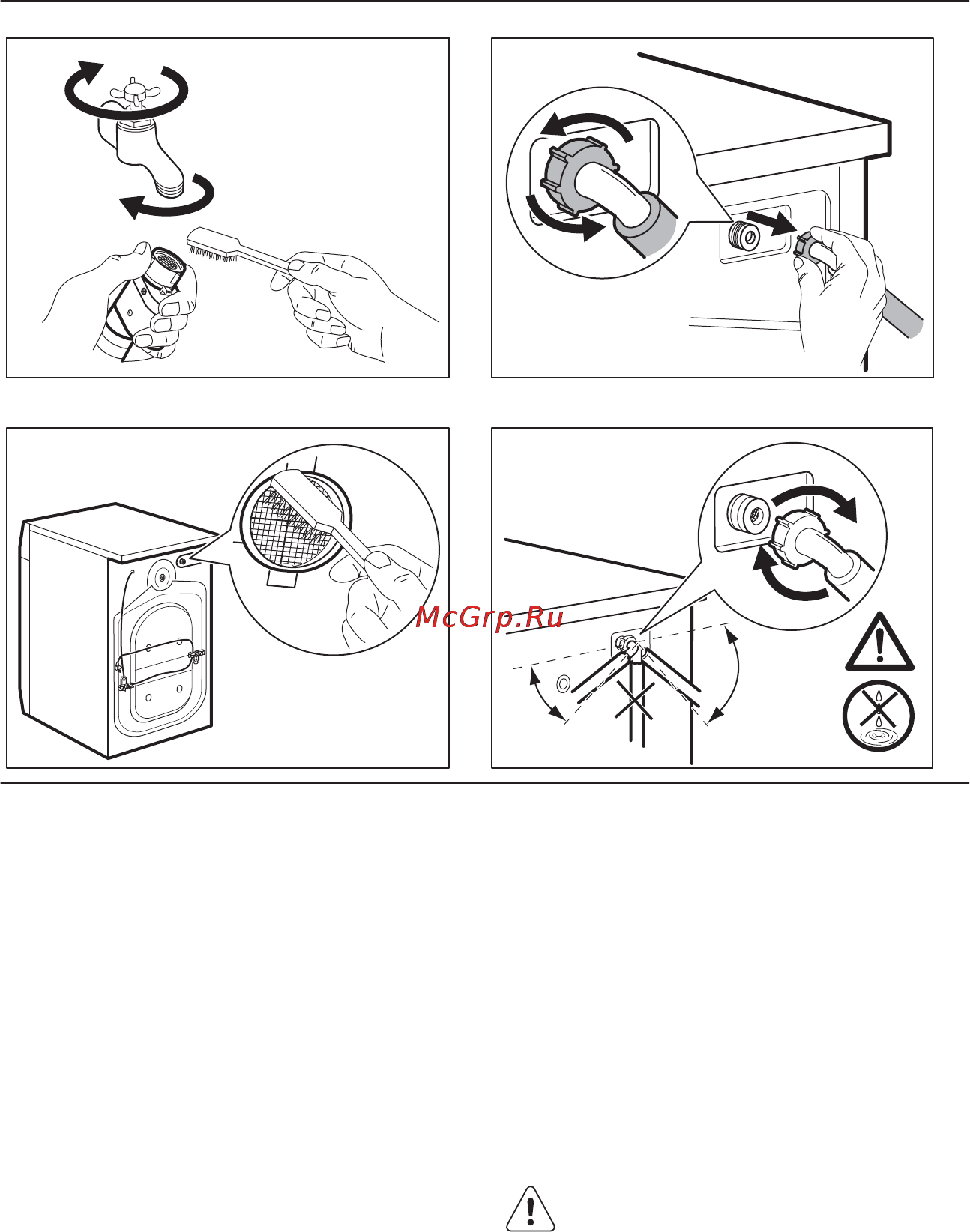 McGrp.Ru