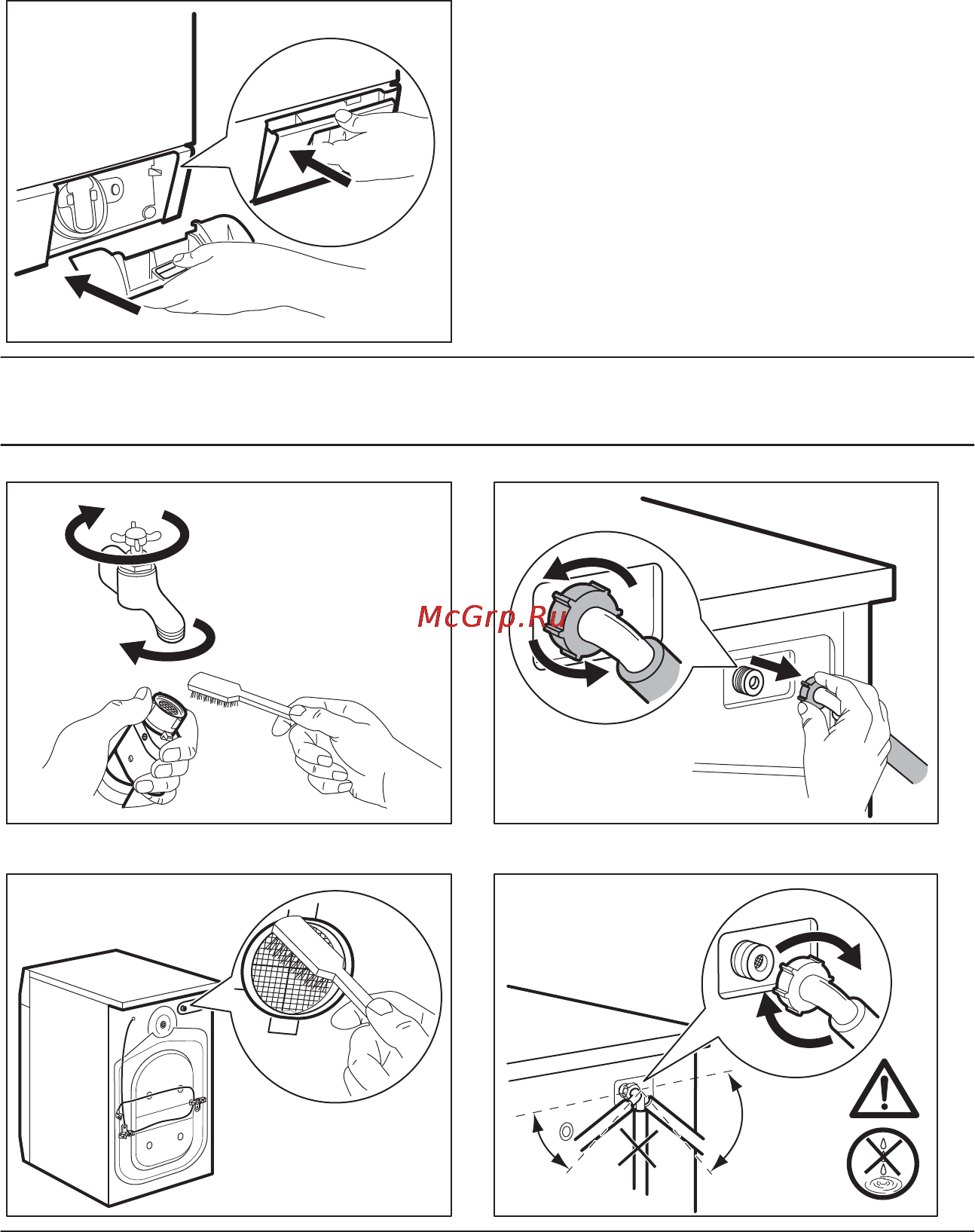 McGrp.Ru