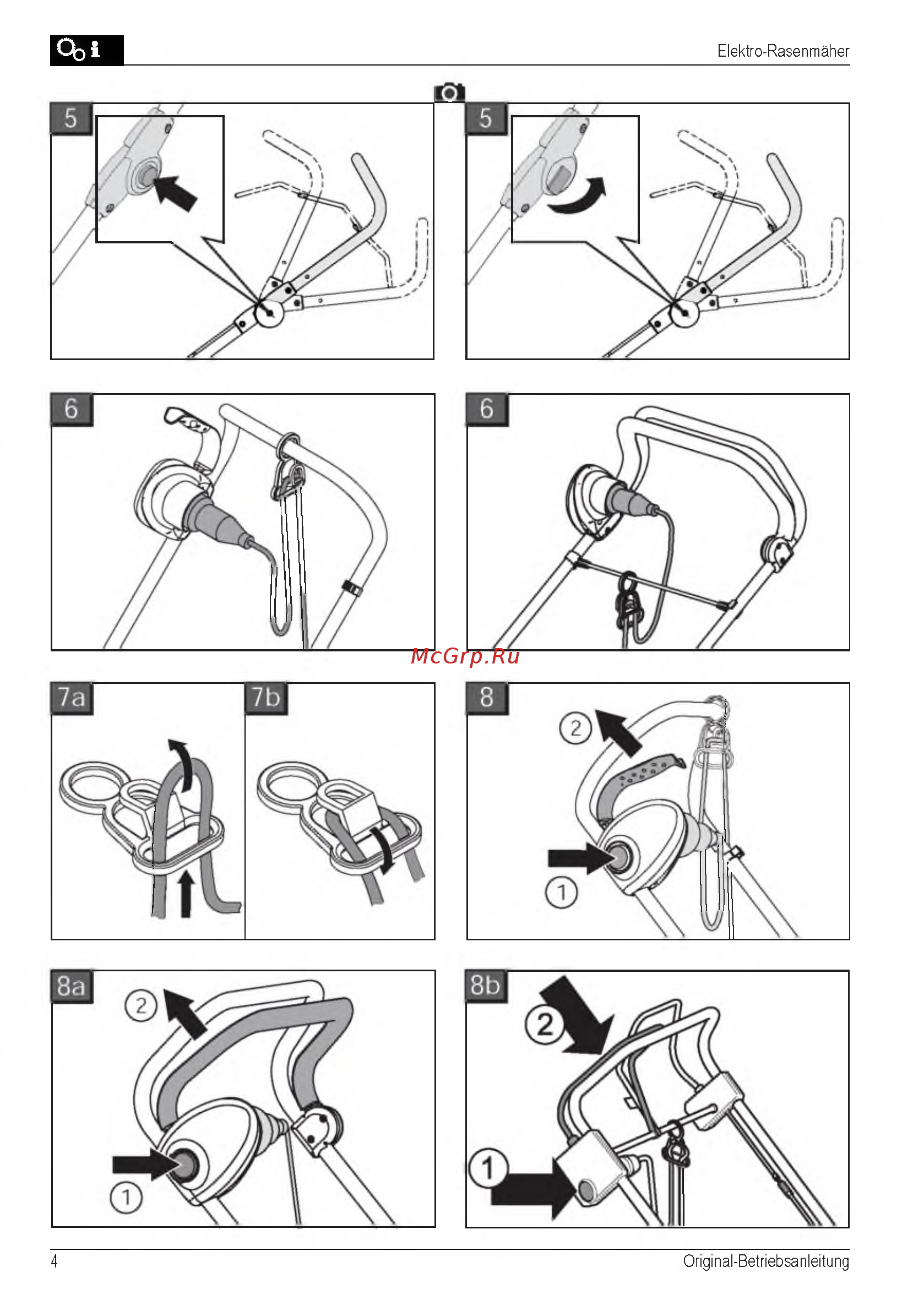 Elektro-Rasenmäher

5

5

6

6

McGrp.Ru

7a

7b

8

2

1

8a

2

1

8b

2

1

4

Original-Betriebsanleitung