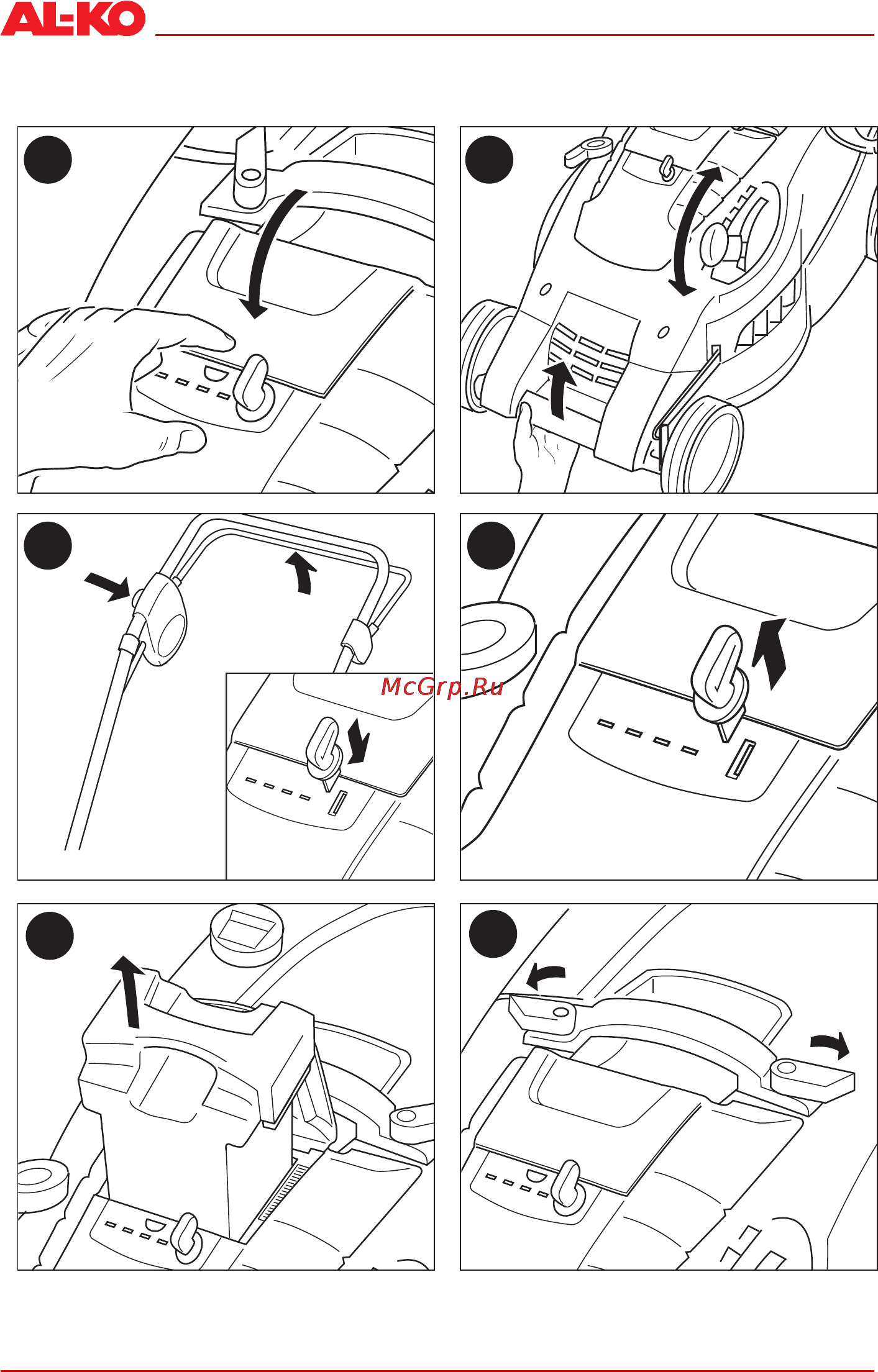 AL-KO

McGrp.Ru