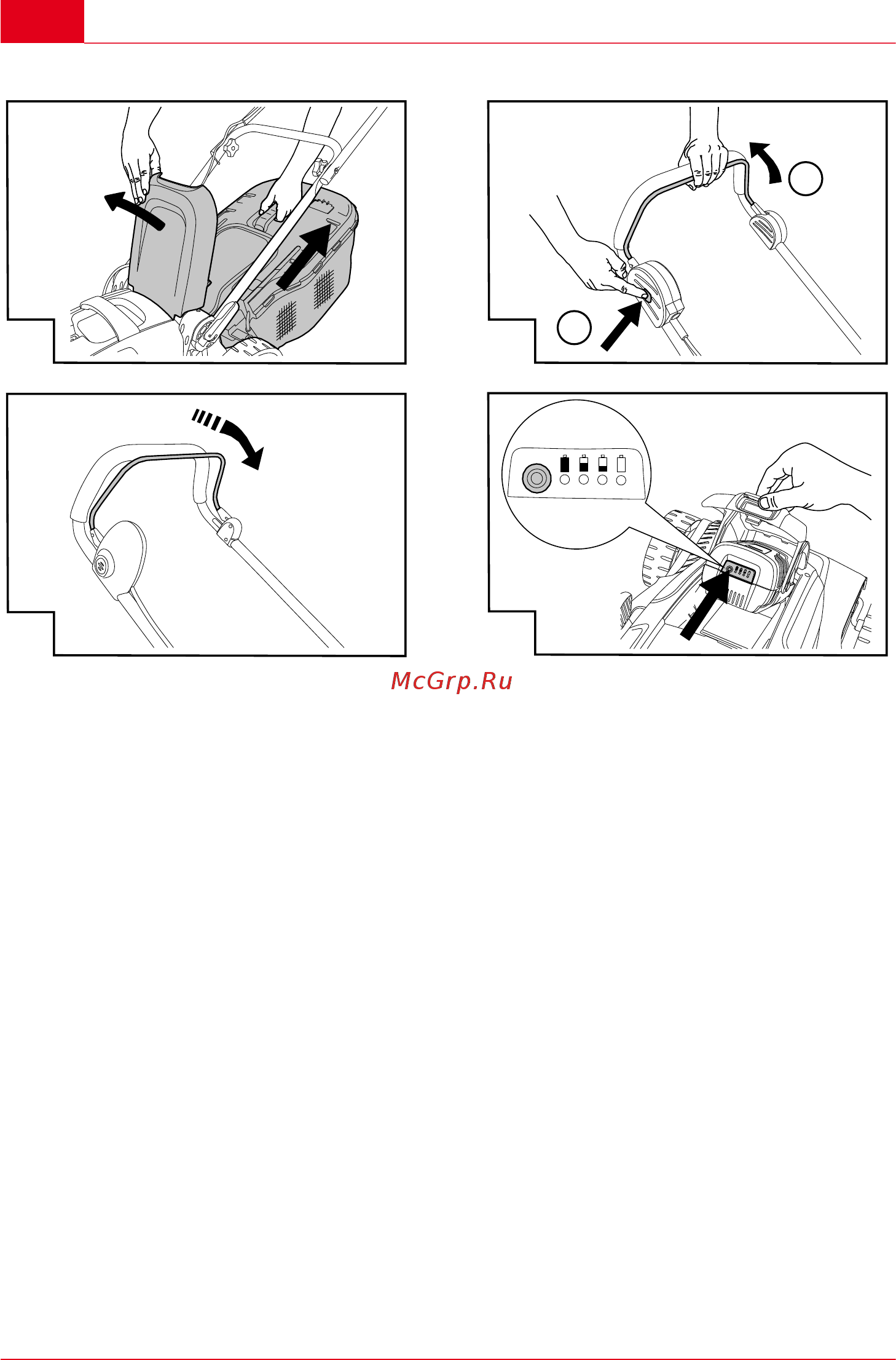 McGrp.Ru