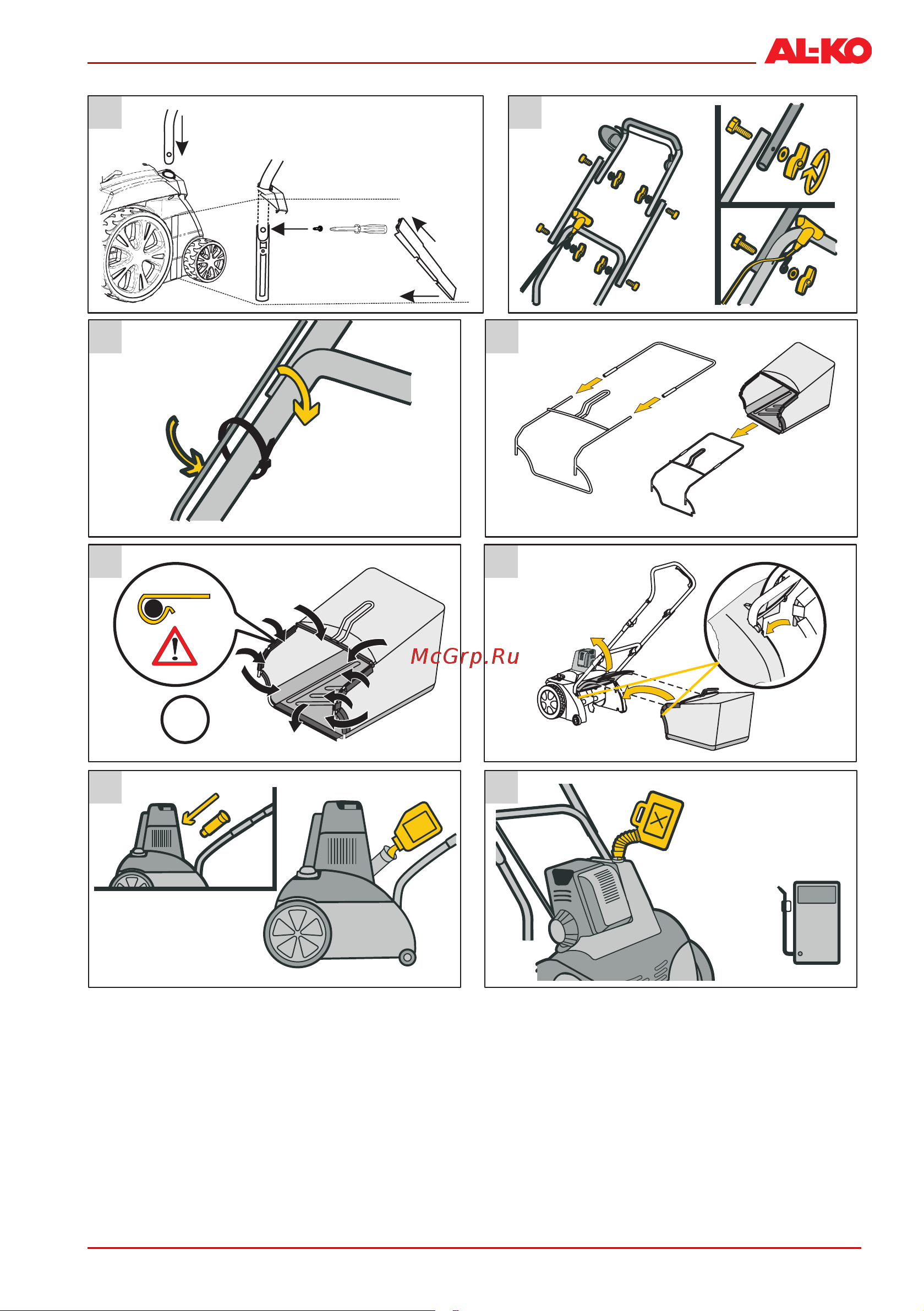 AL-KO

McGrp.Ru