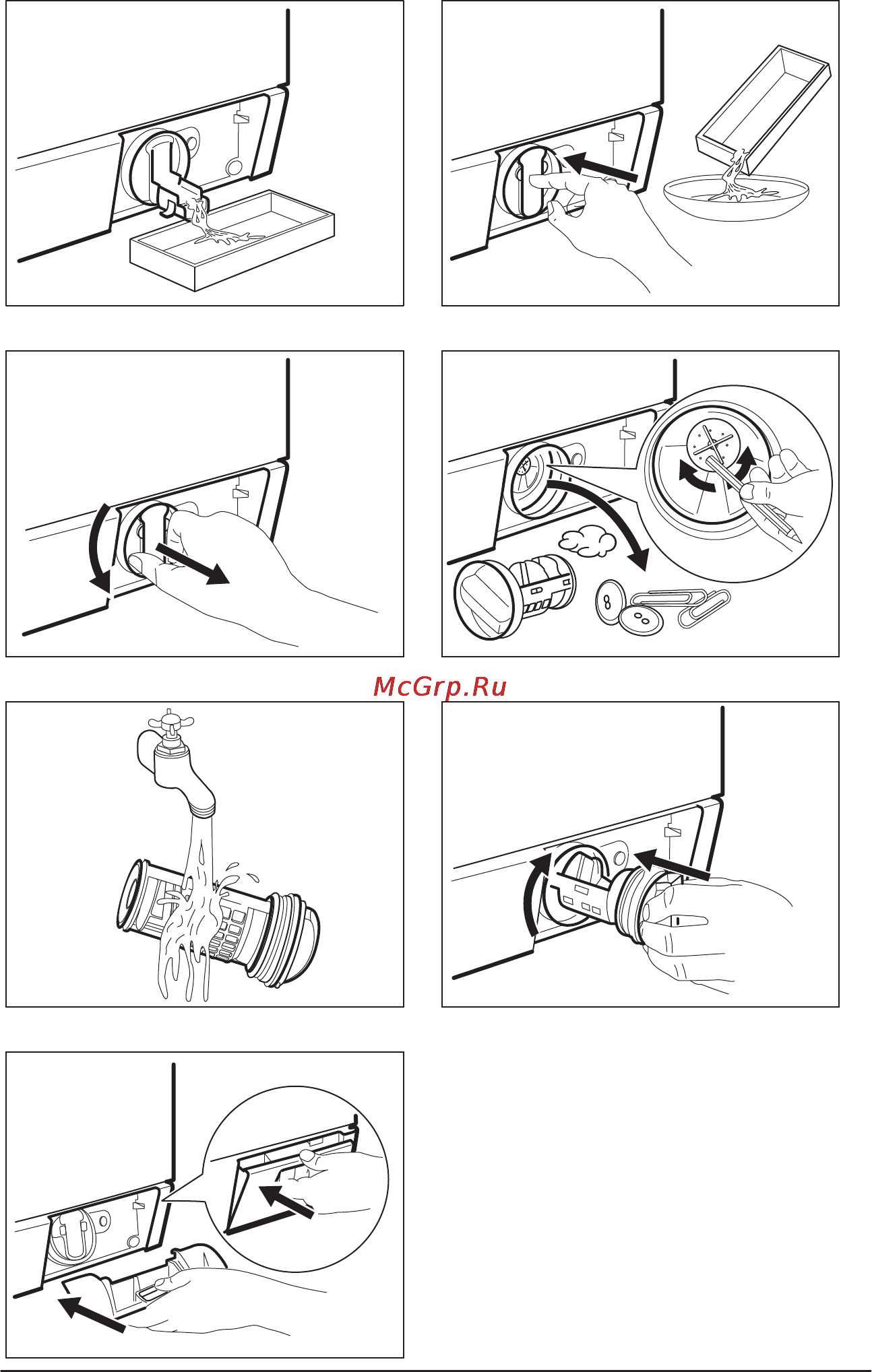 McGrp.Ru