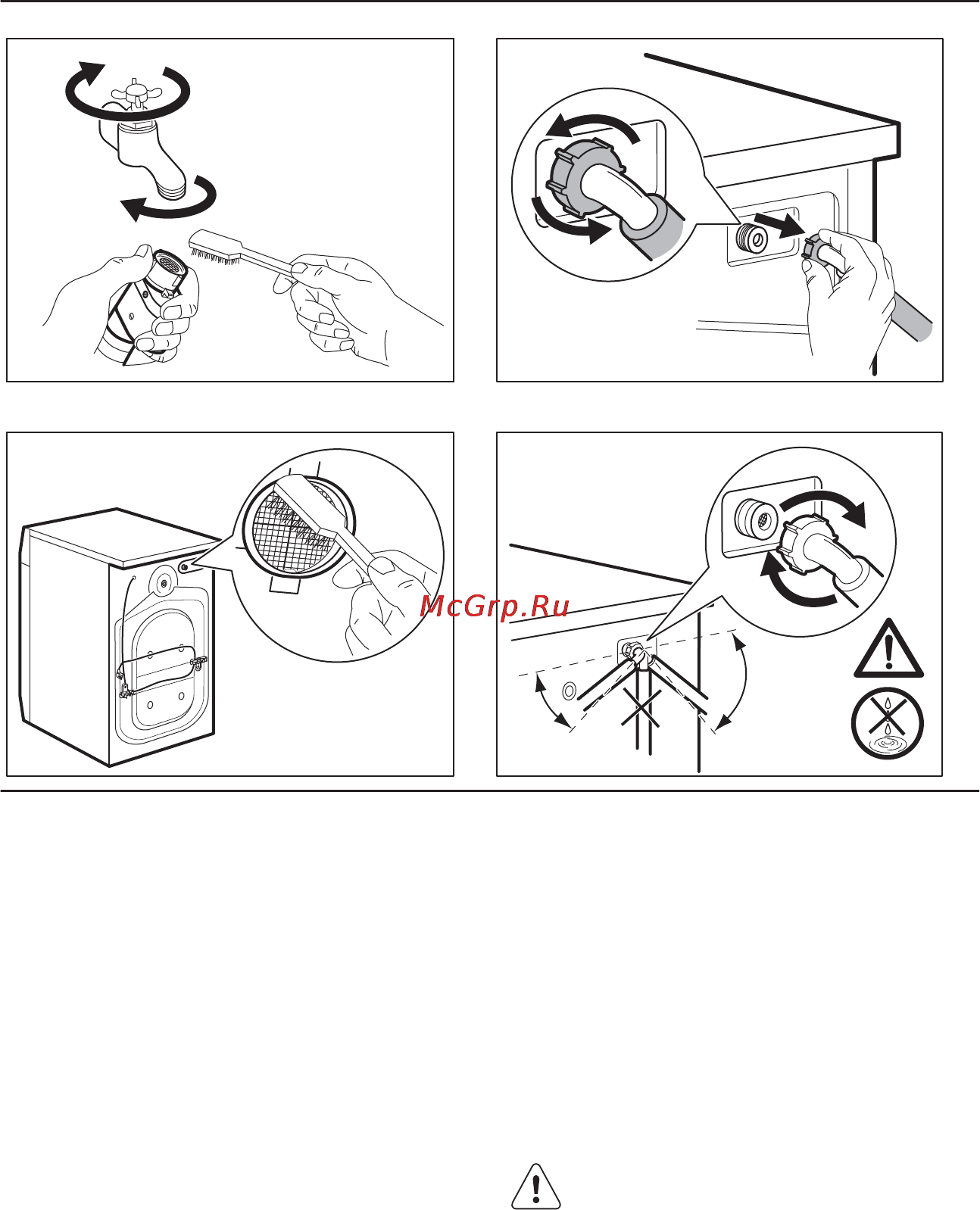 McGrp.Ru