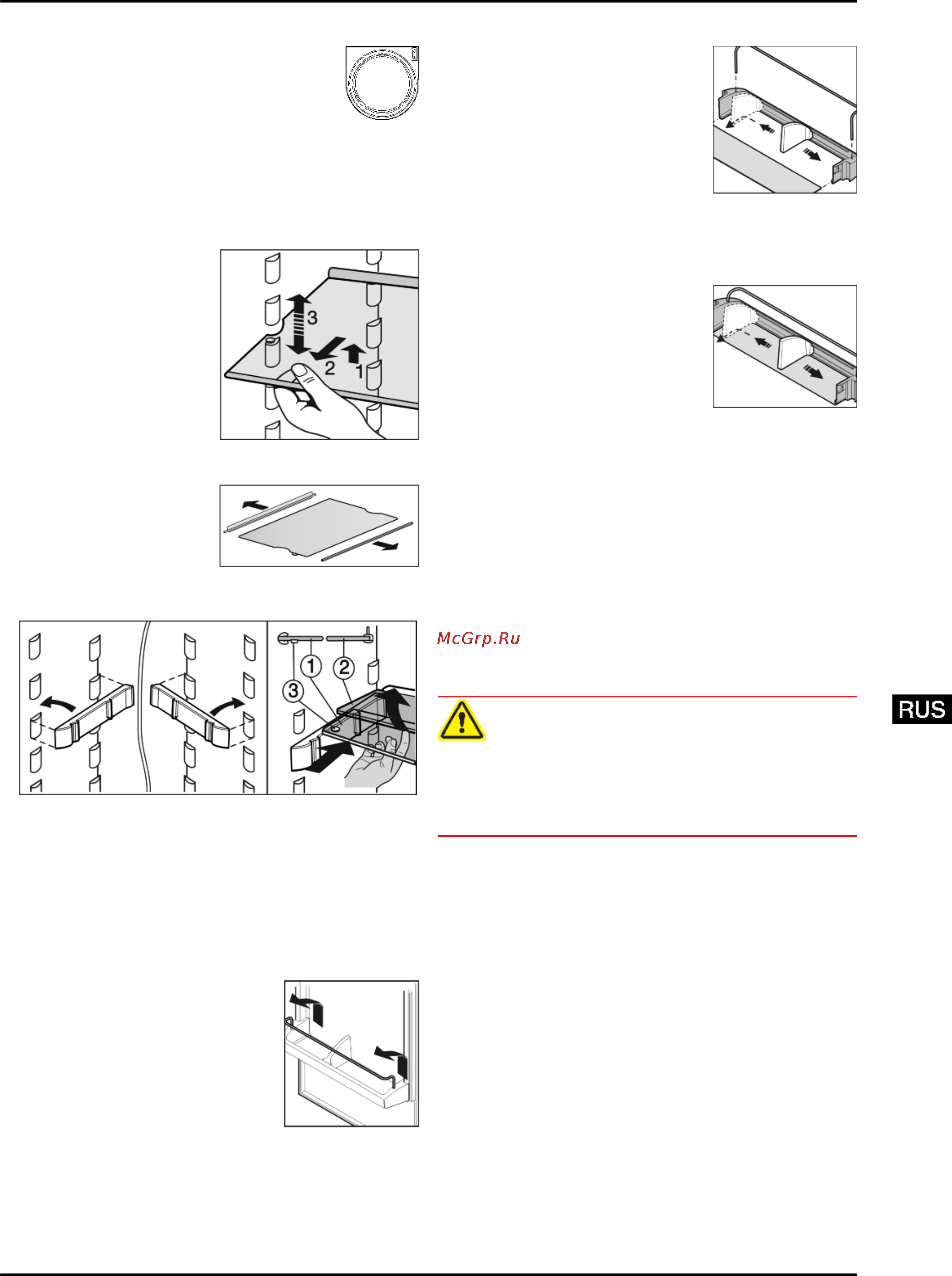 3

2

1

① ②

③

McGrp.Ru

RUS