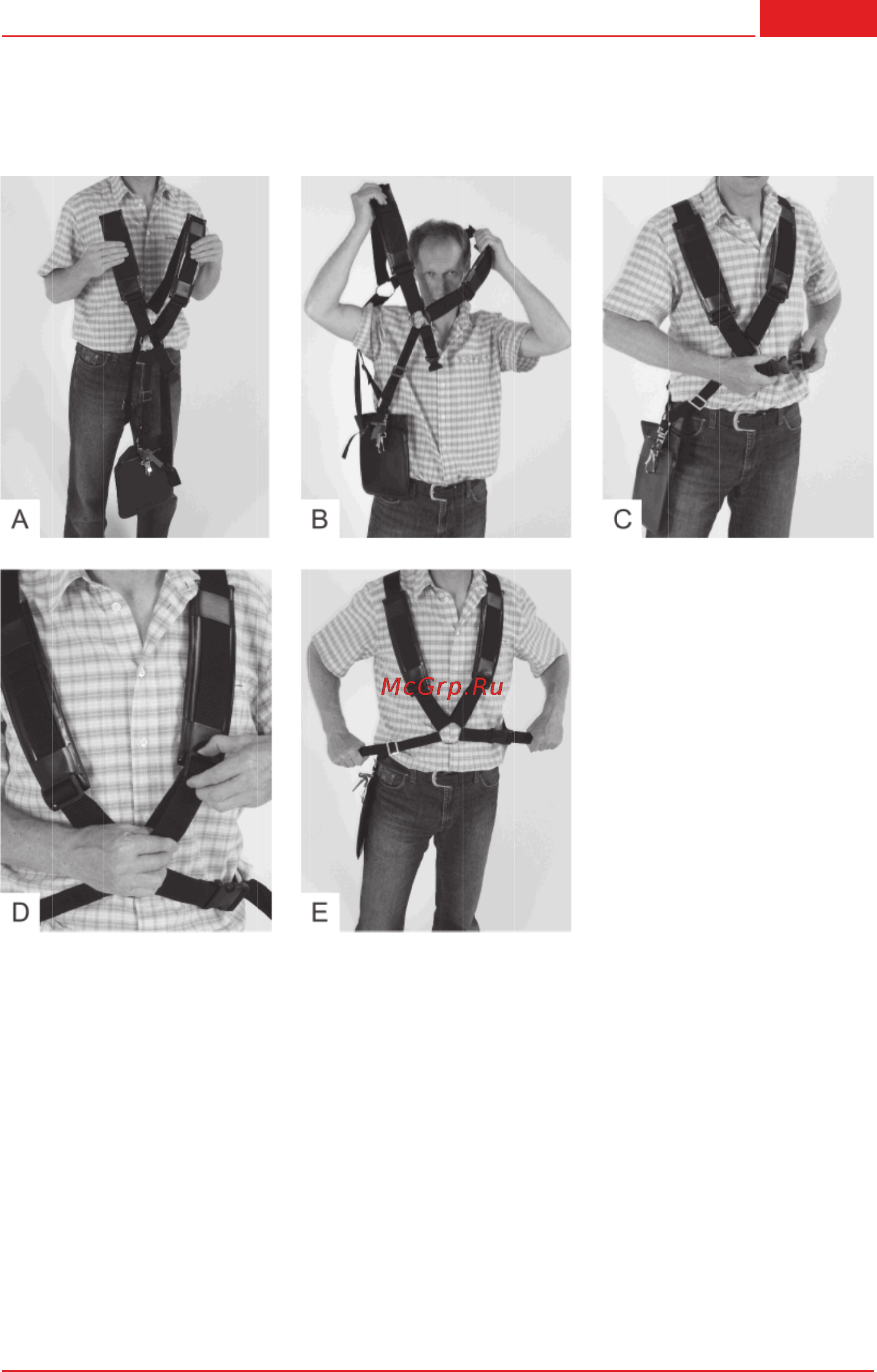 A

B

C

D

E

McGrp.Ru