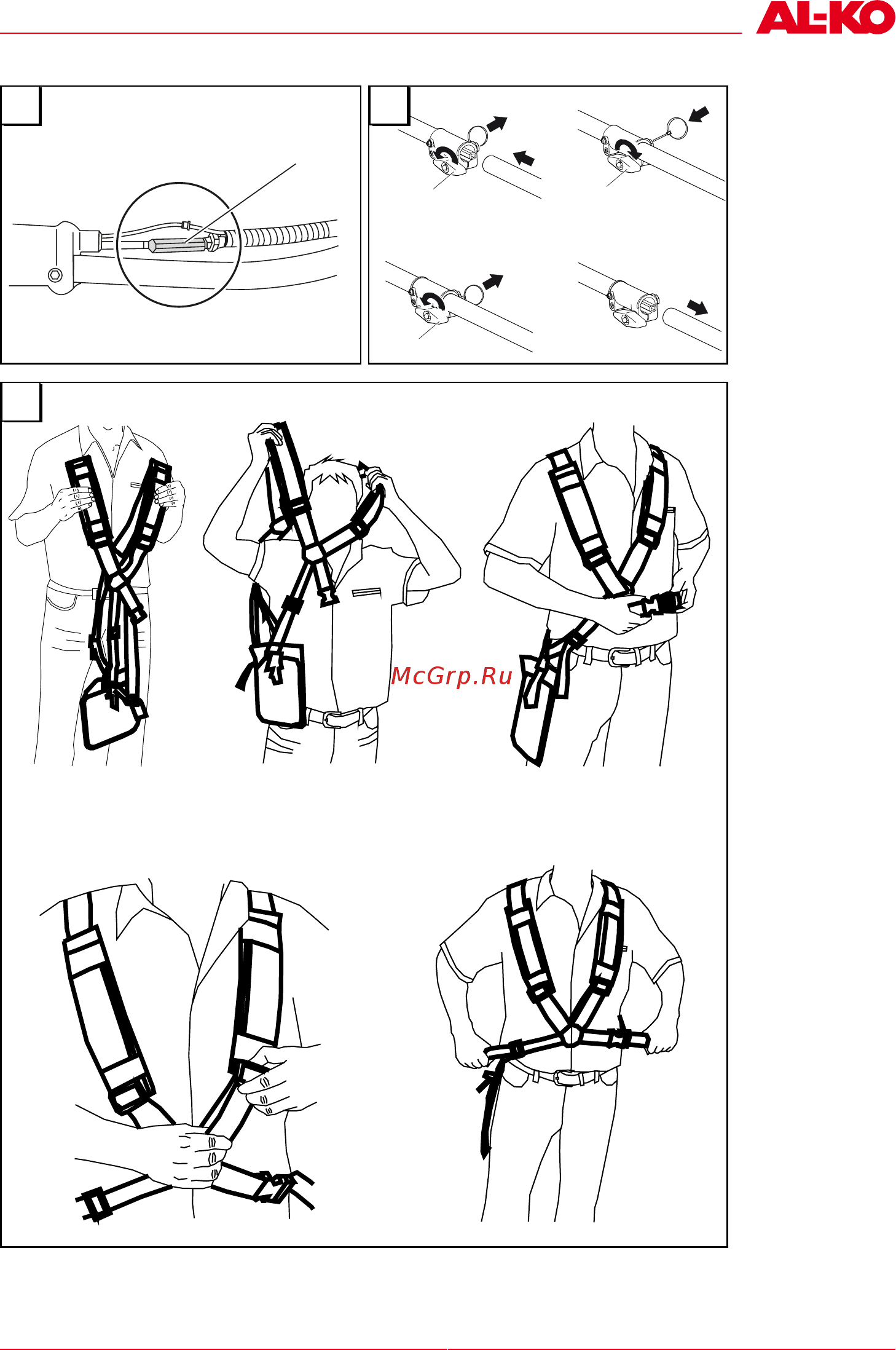 AL-KO

McGrp.Ru