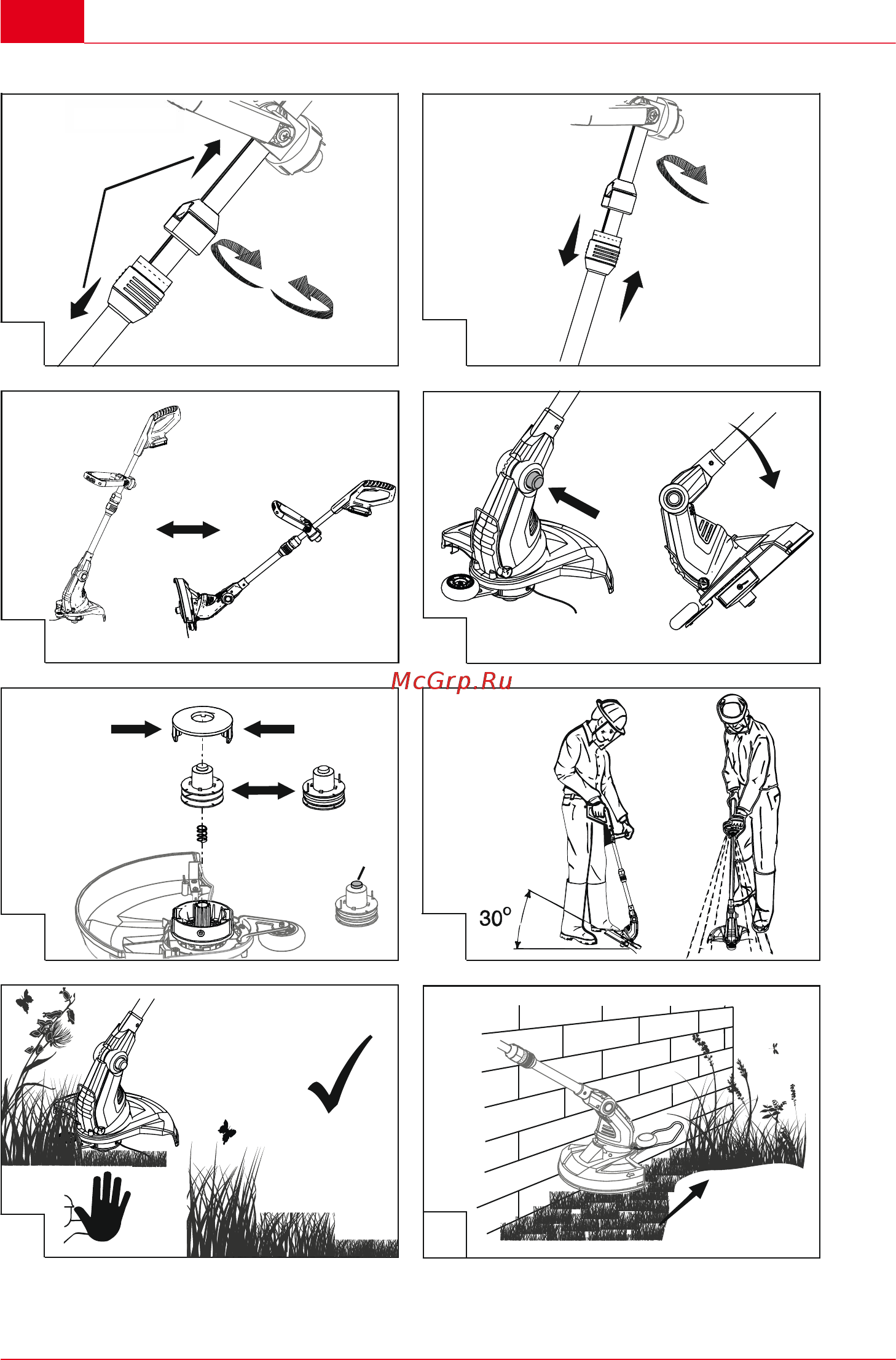 McGrp.Ru

30°