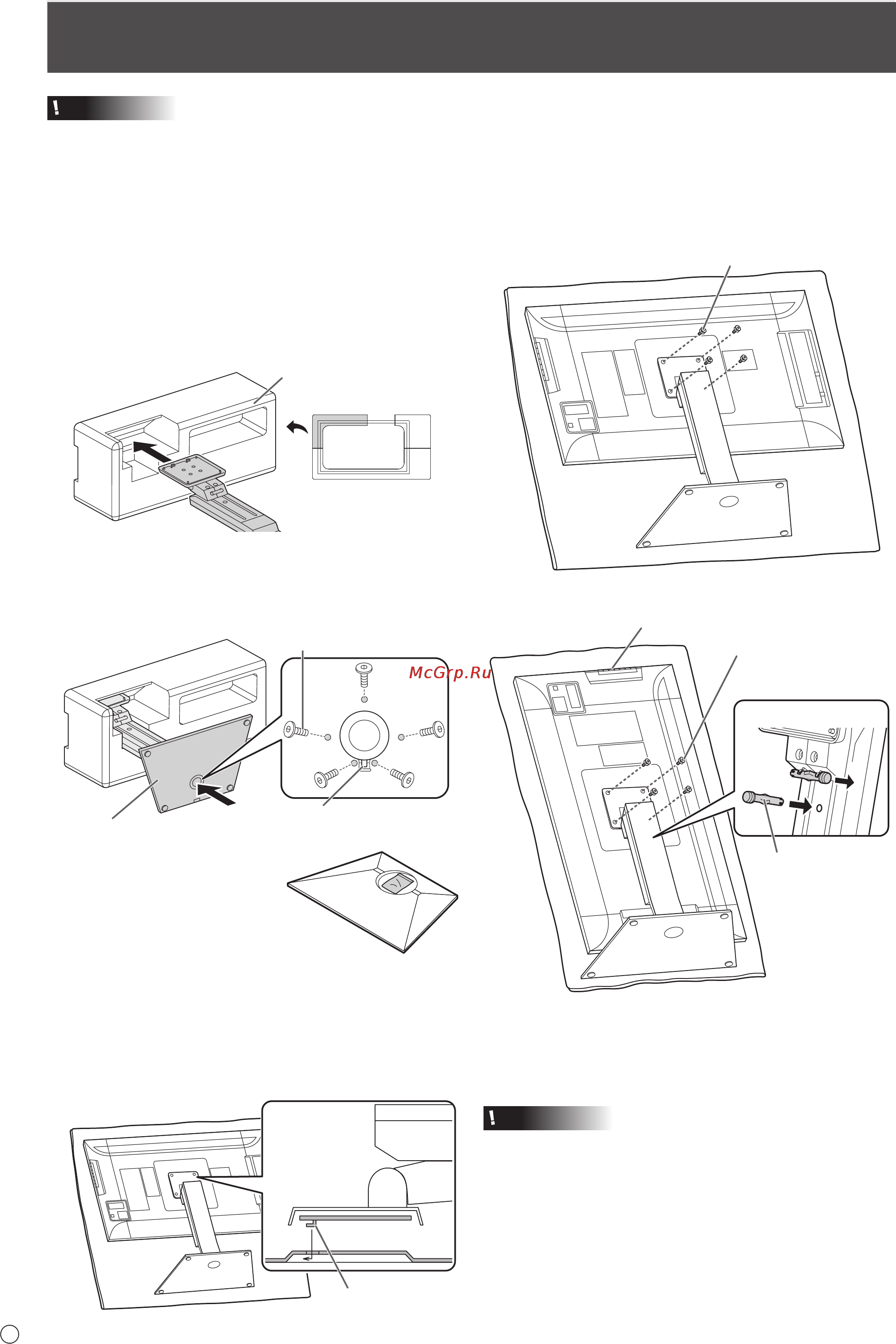 !

McGrp.Ru

!