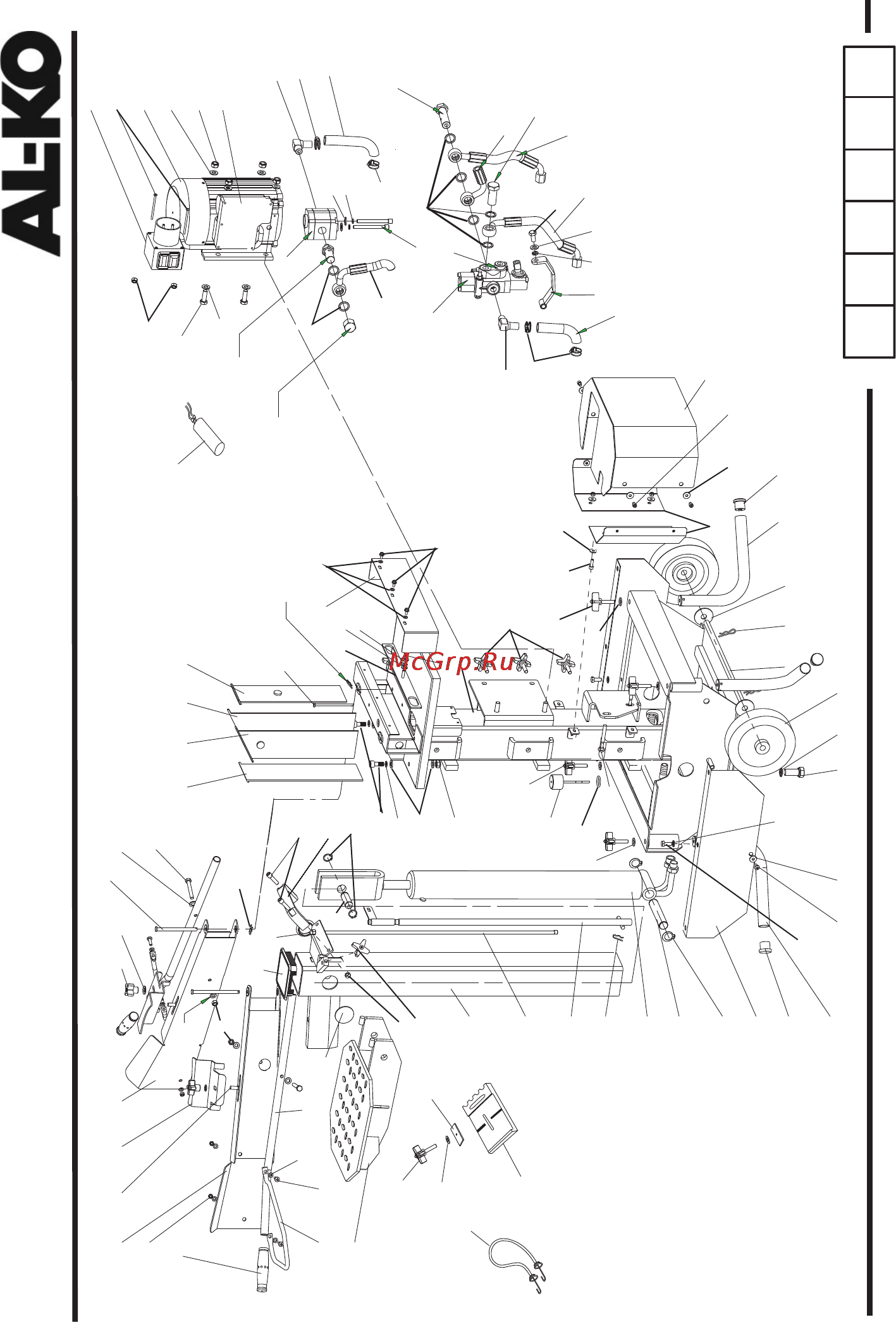 AL-KO

McGrp.Ru