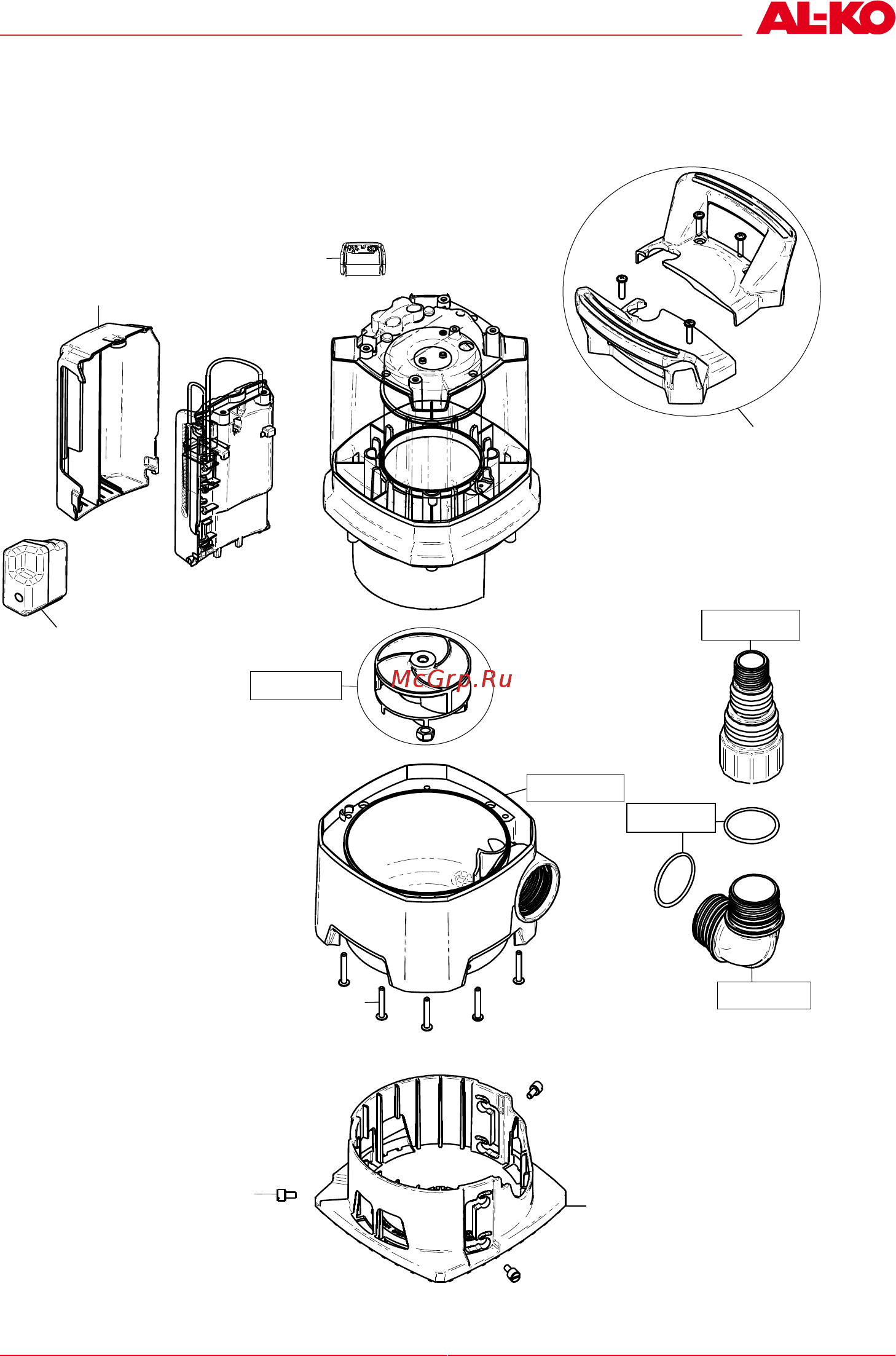 AL-KO

McGrp.Ru