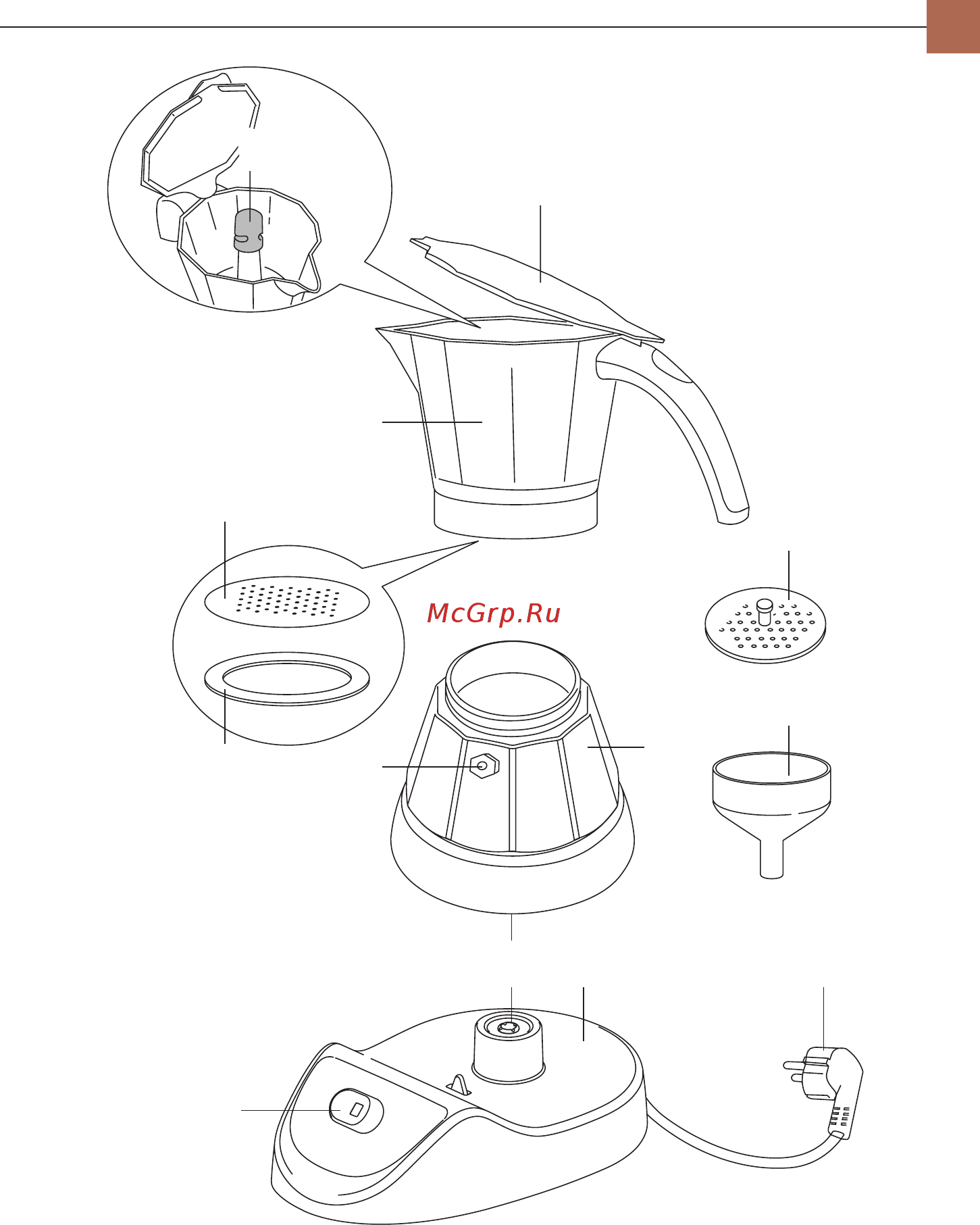 McGrp.Ru