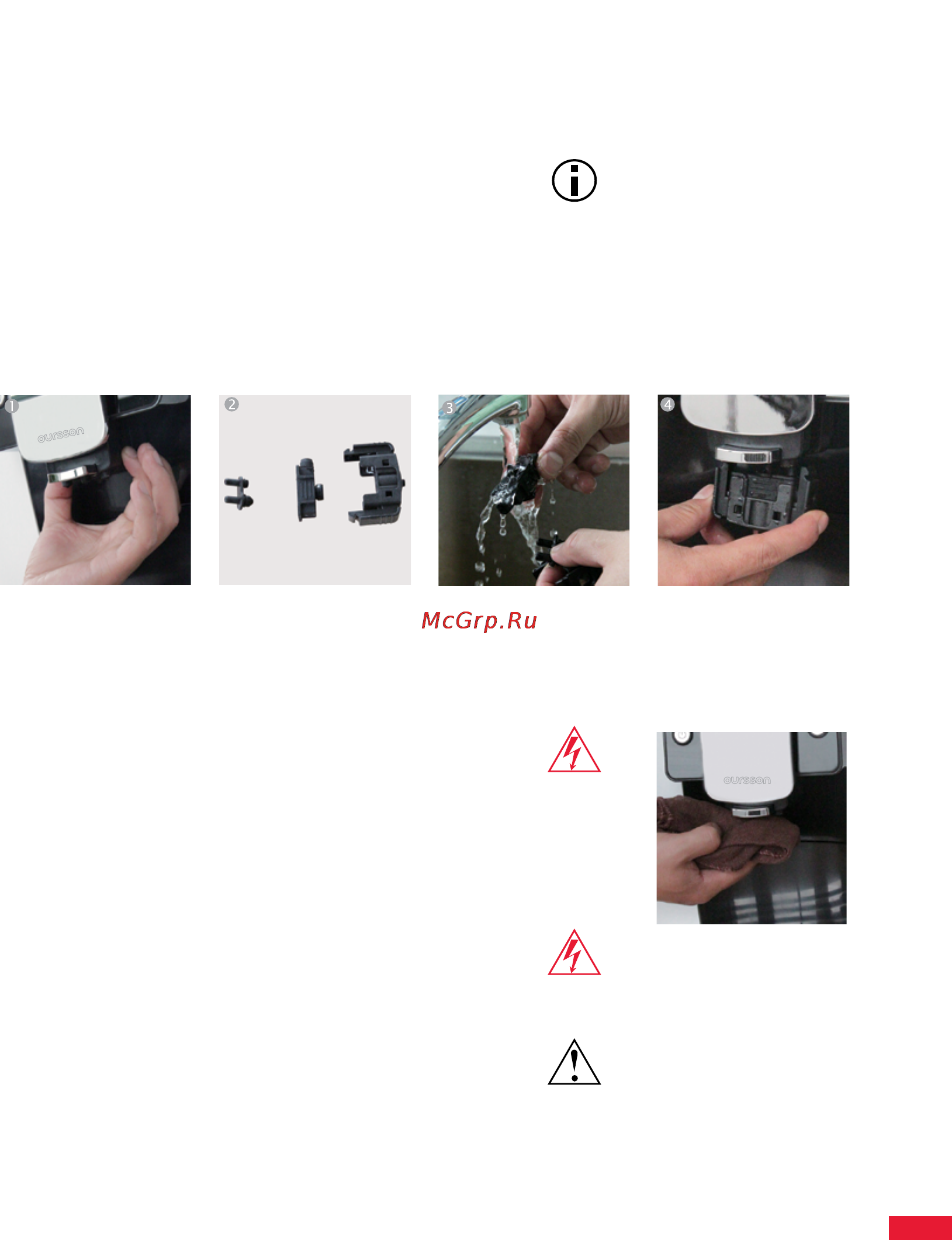 1

oursson

2

3

4

McGrp.Ru

oursson