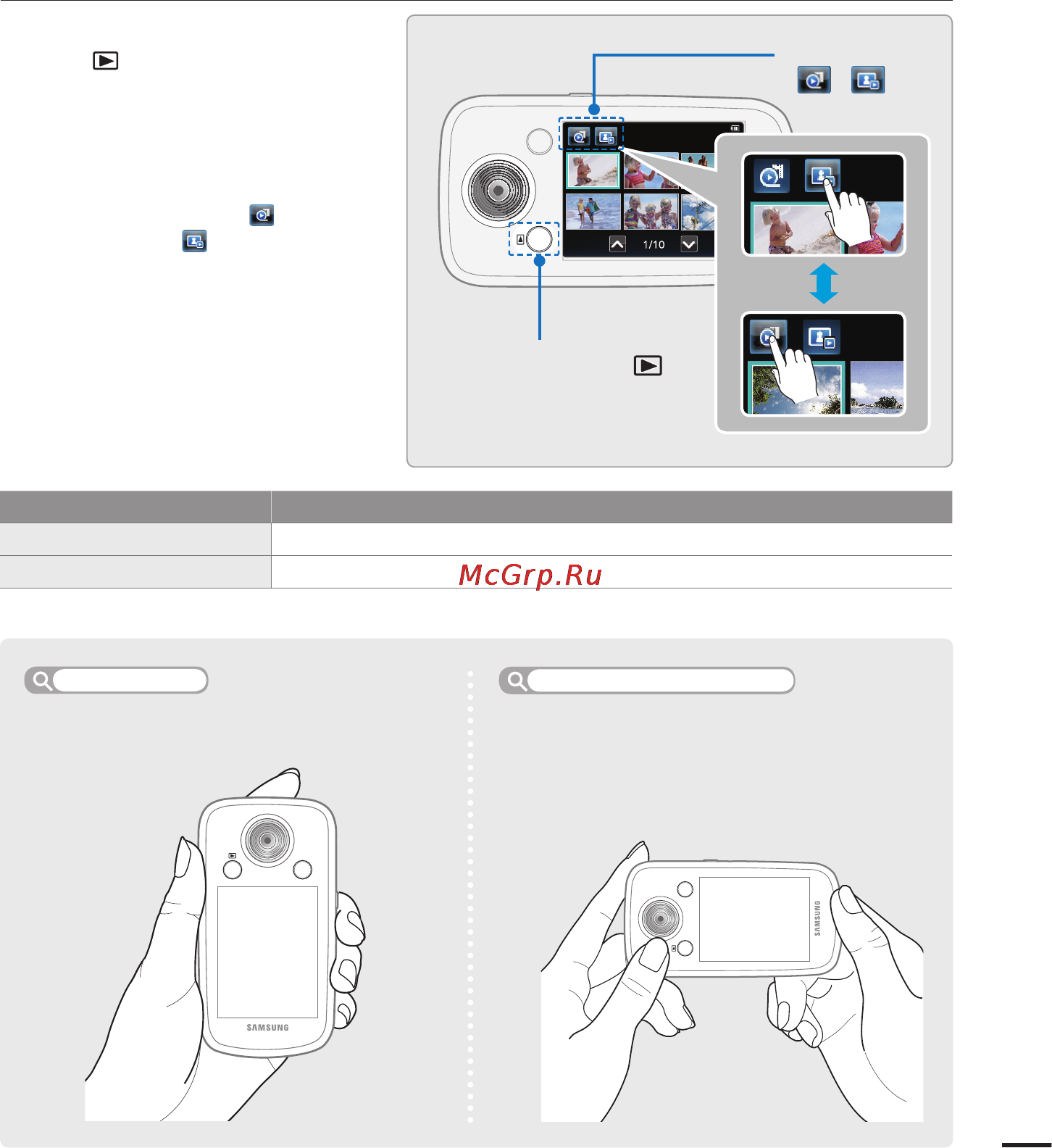 1/10

McGrp.Ru

SAMSUNG

SAMSUNG