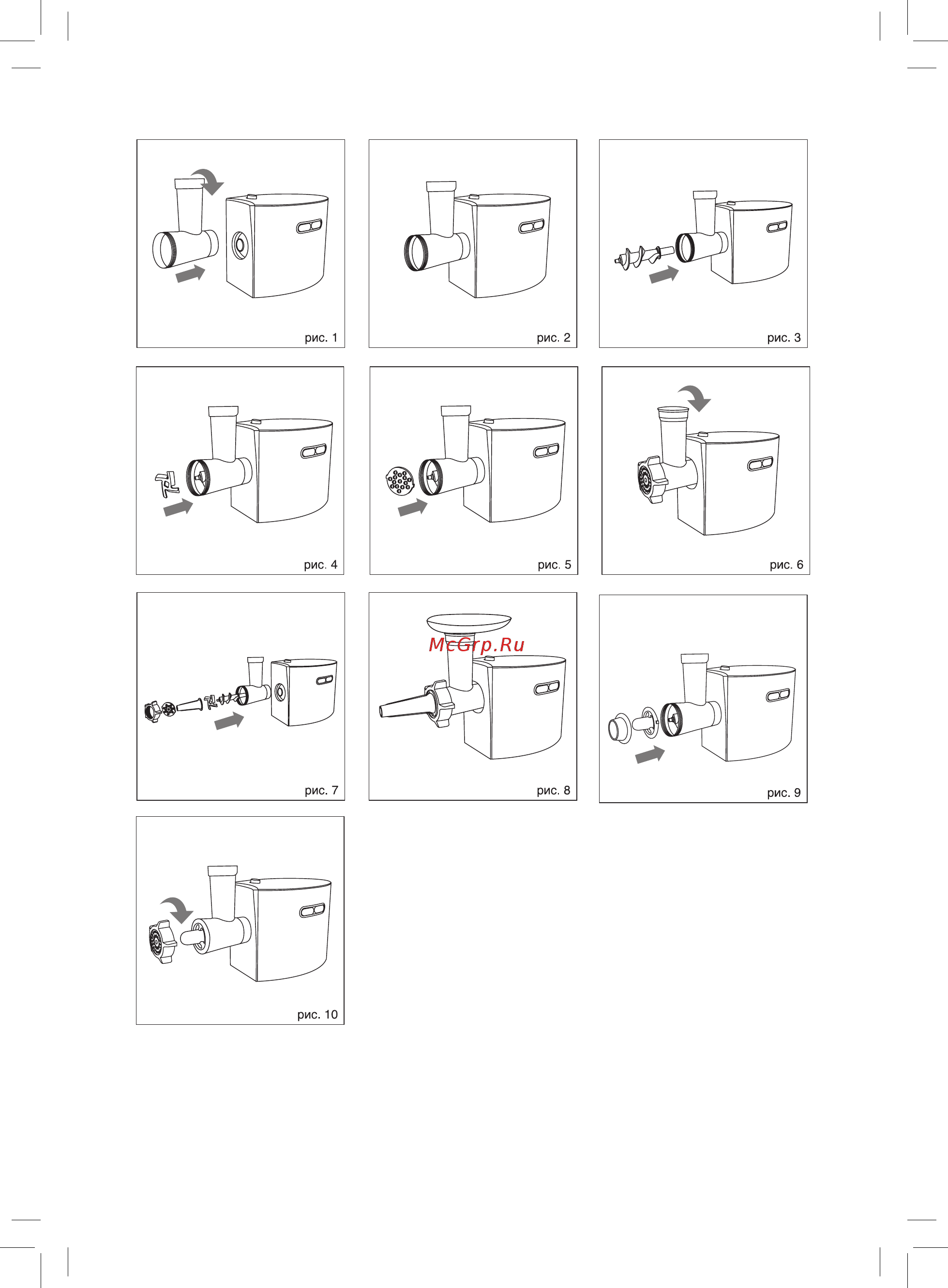 рис. 1

рис. 2

рис. 3

рис. 4

рис. 5

рис. 6

рис. 7

McGrp.Ru

рис. 8

рис. 9

рис. 10