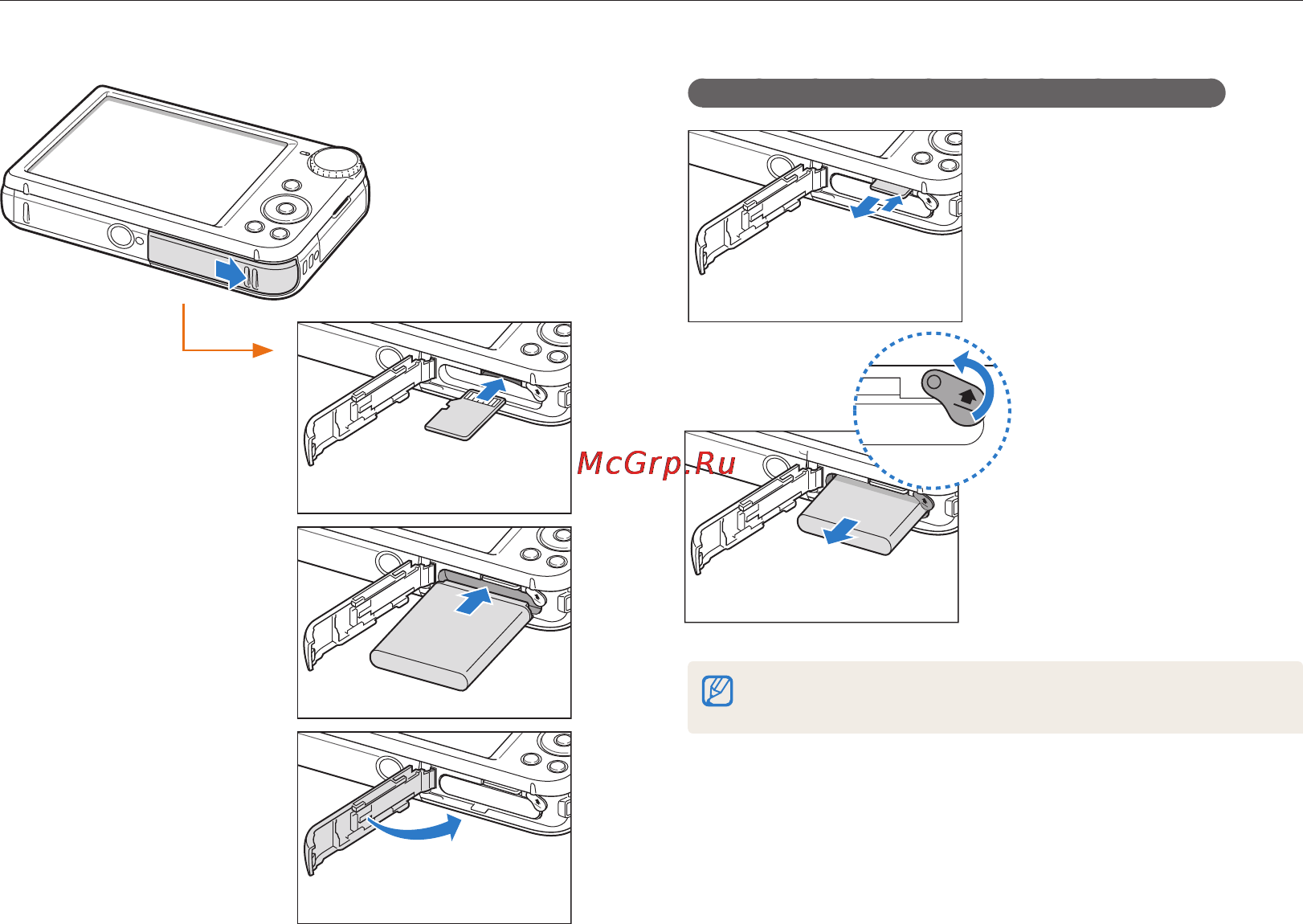 McGrp.Ru