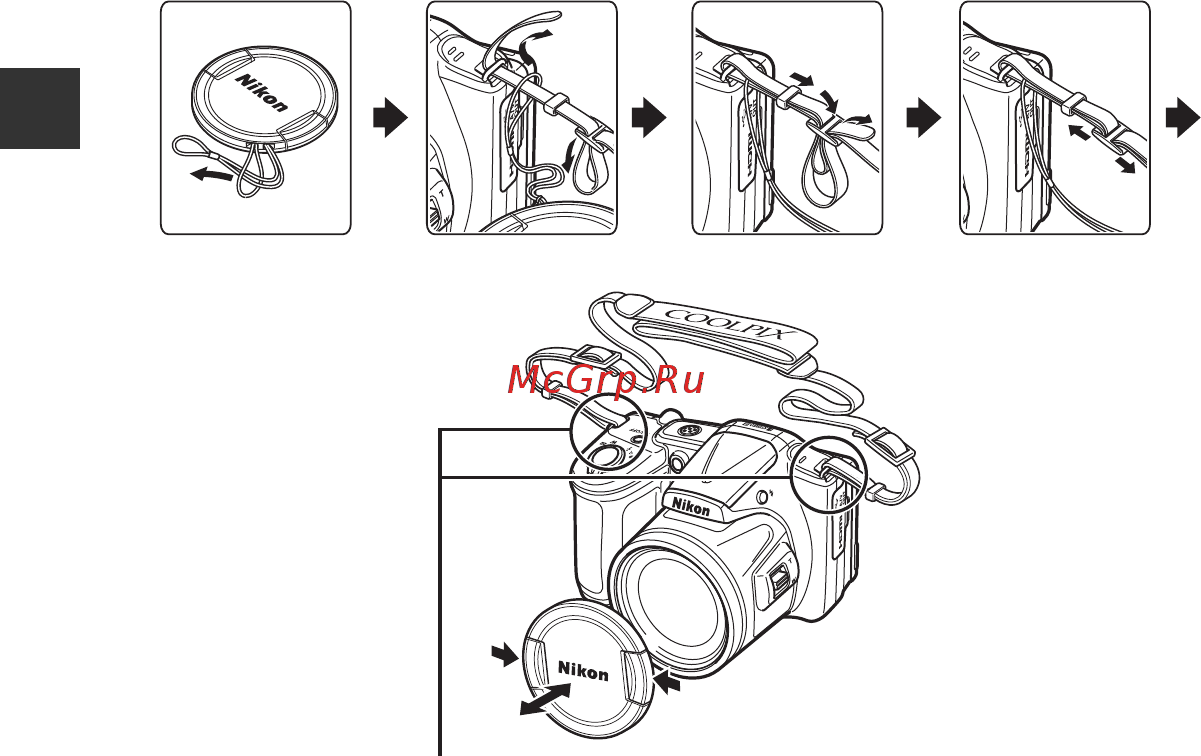 Nikon

COOLPIX

McGrp.Ru

Nikon

Nikon