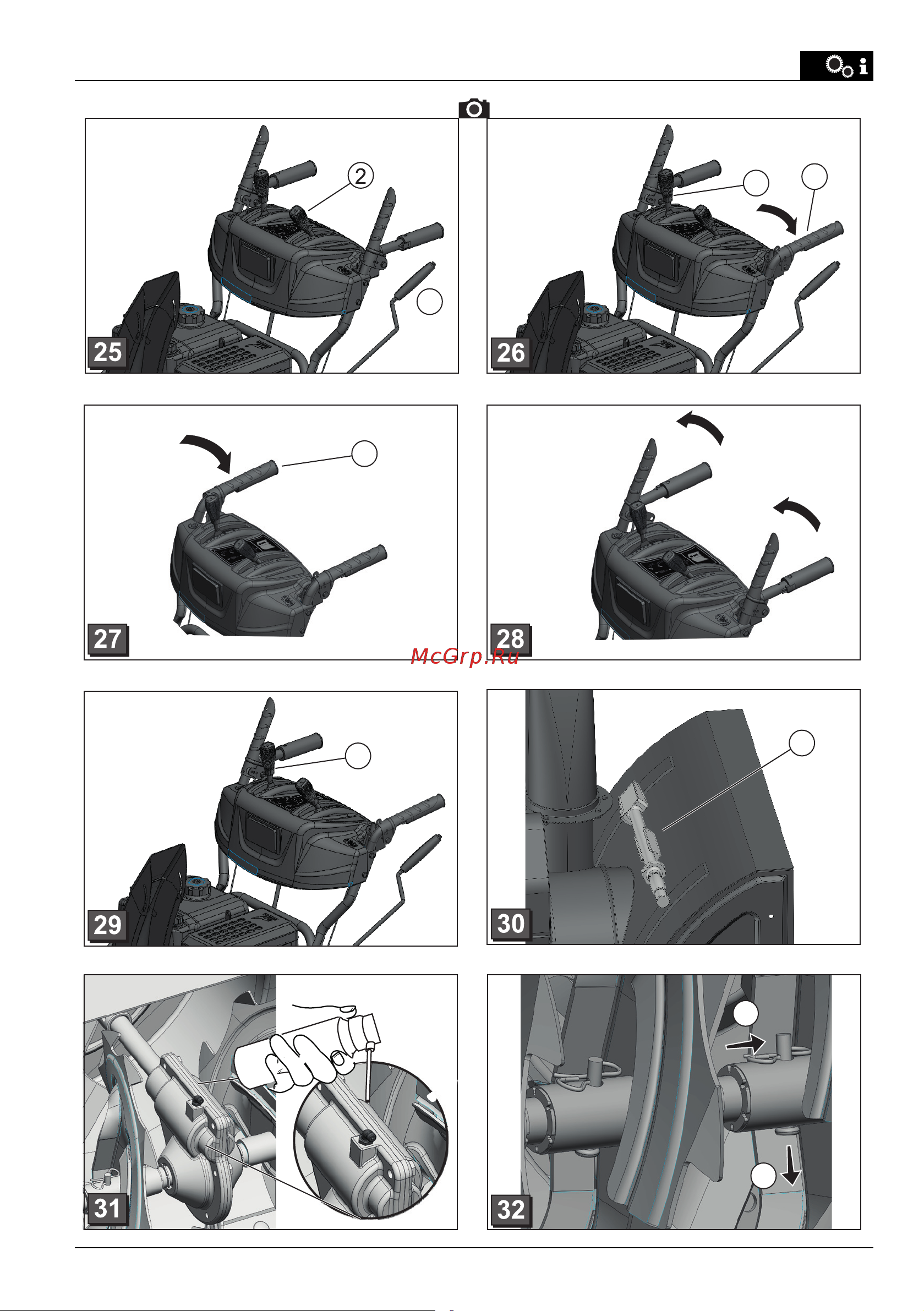 i

2

25

26

27

28

McGrp.Ru

29

30

31

32