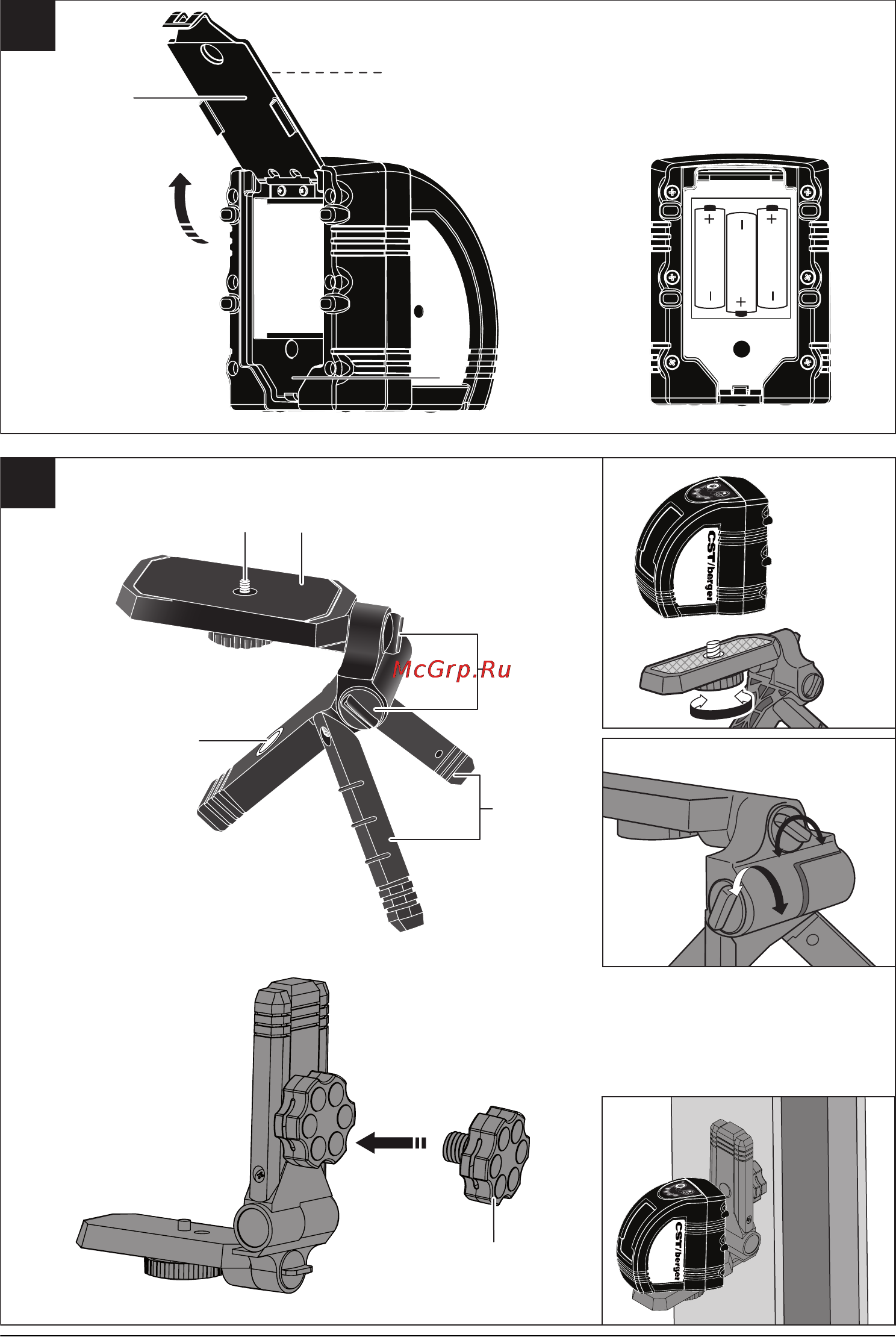 +
−
+
−
+
−

McGrp.Ru

CST/berger

CST/berger