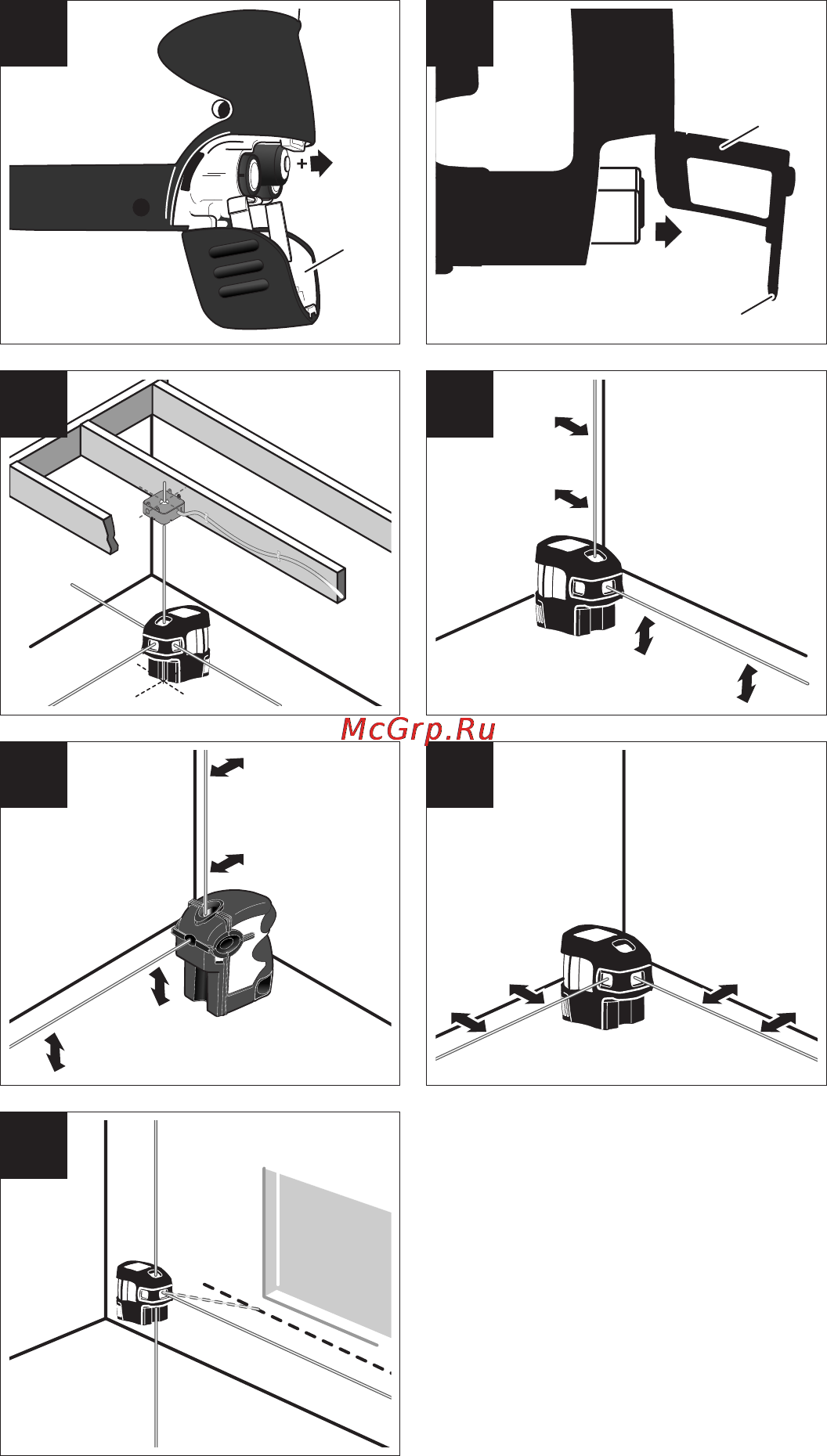 +

McGrp.Ru