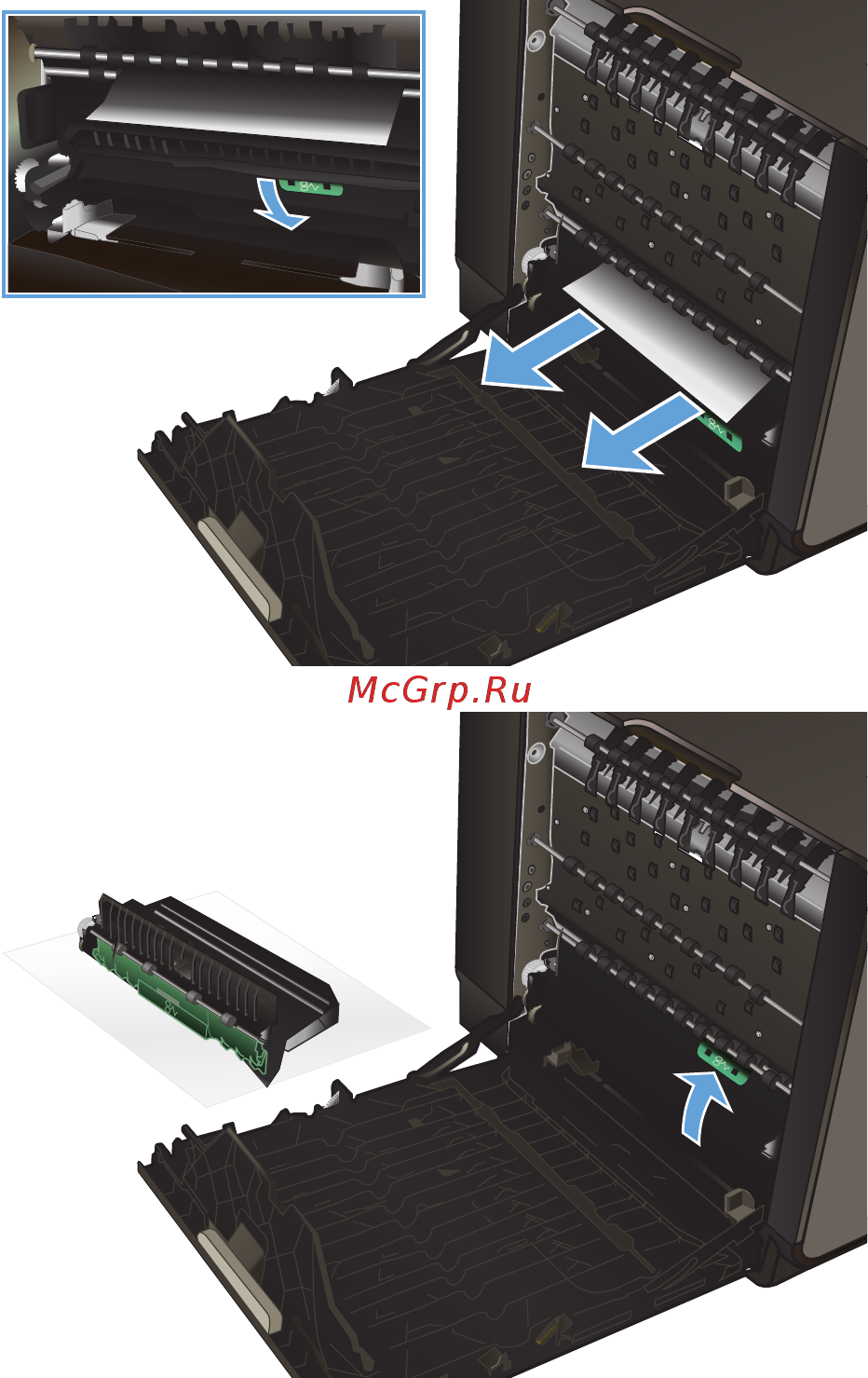 McGrp.Ru