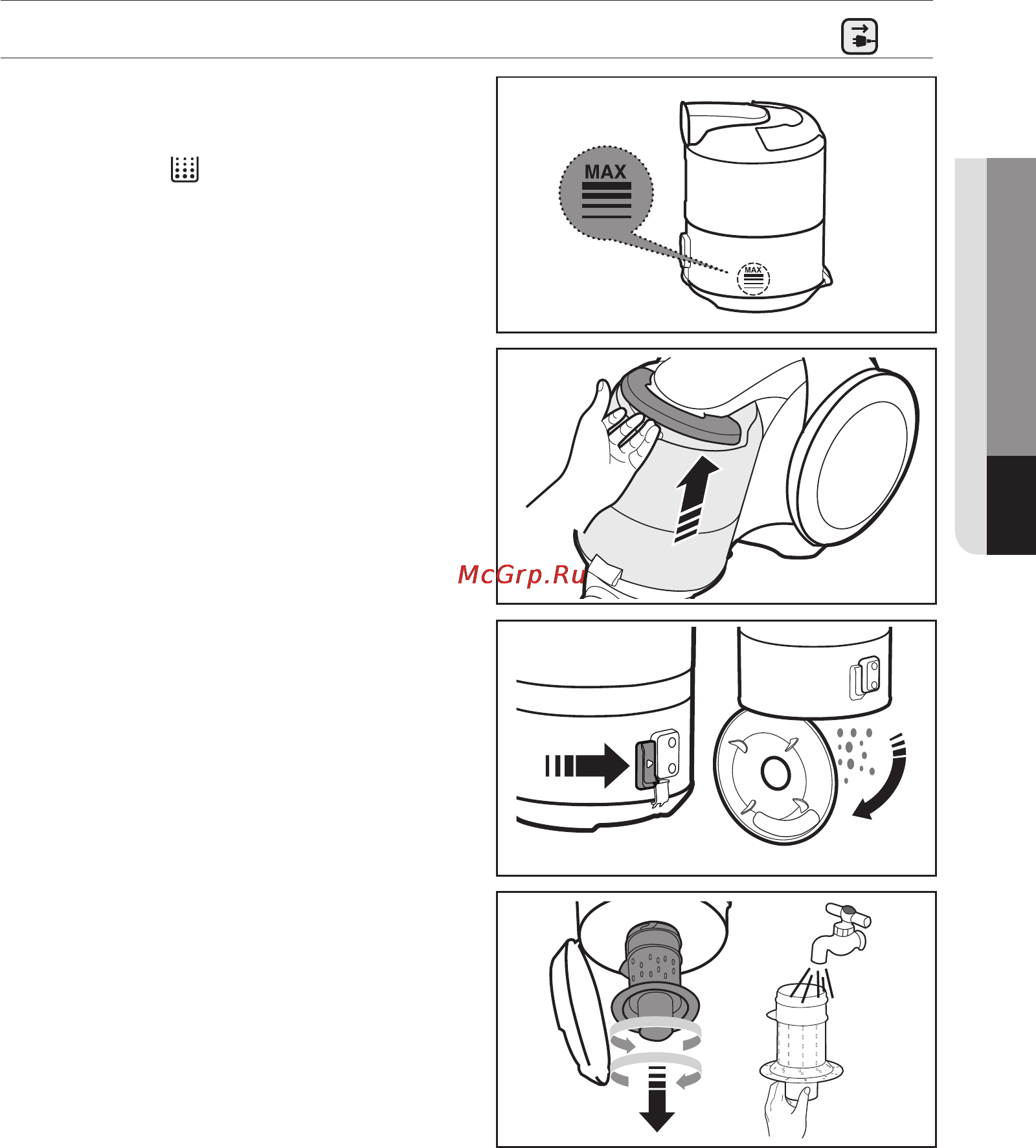 MAX

MAX

McGrp.Ru