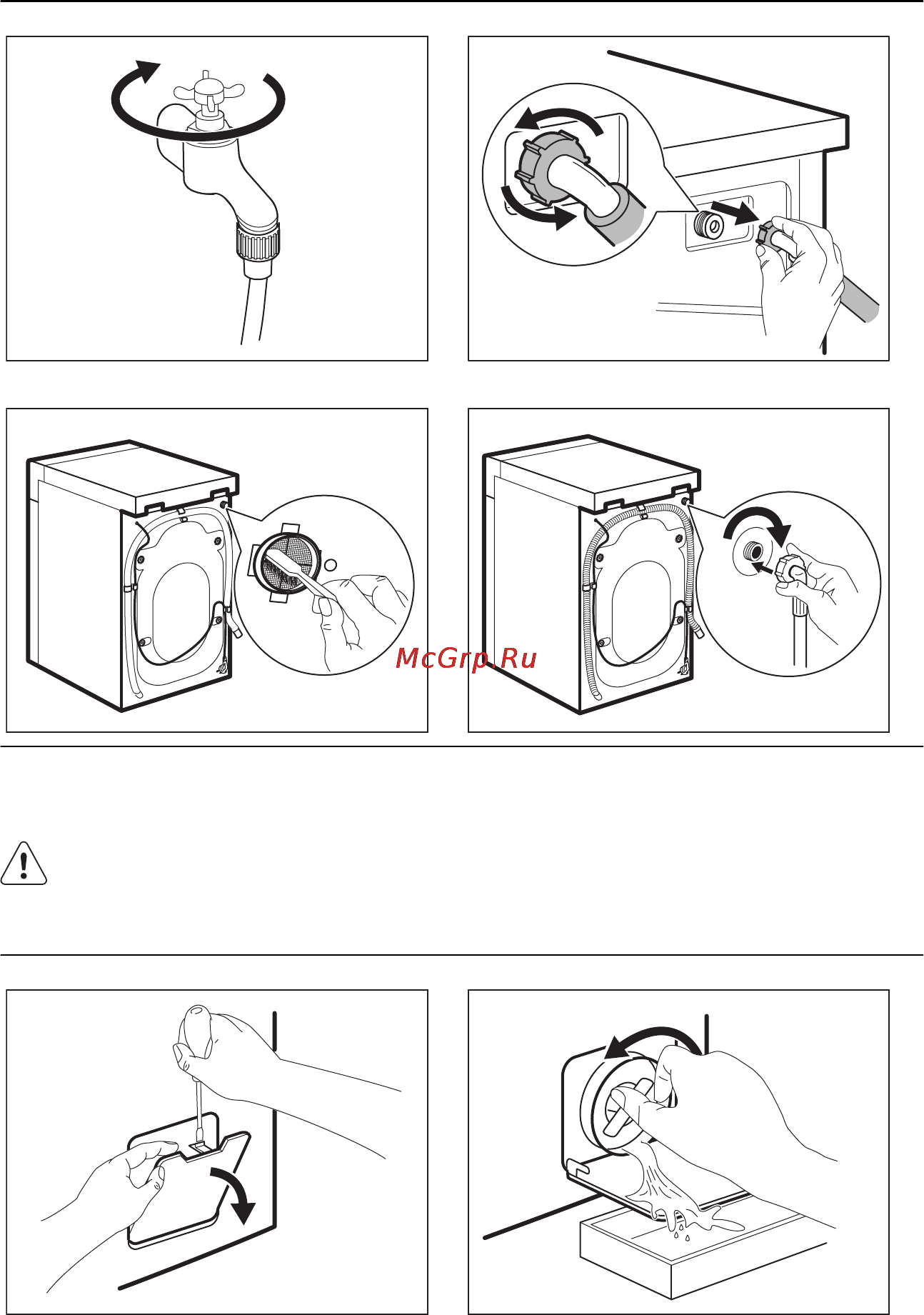 McGrp.Ru