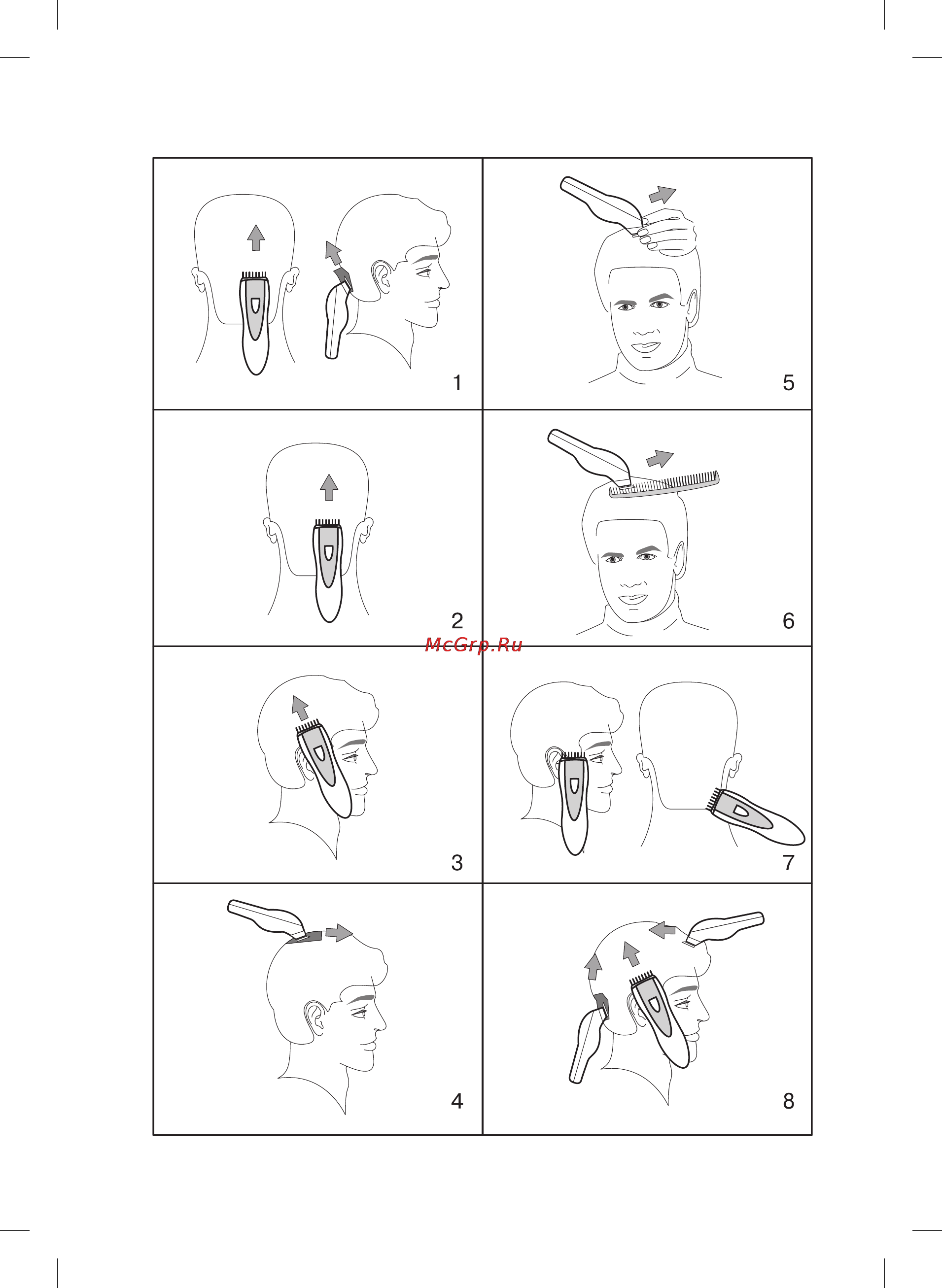 1

5

2

6

McGrp.Ru

3

7

4

8