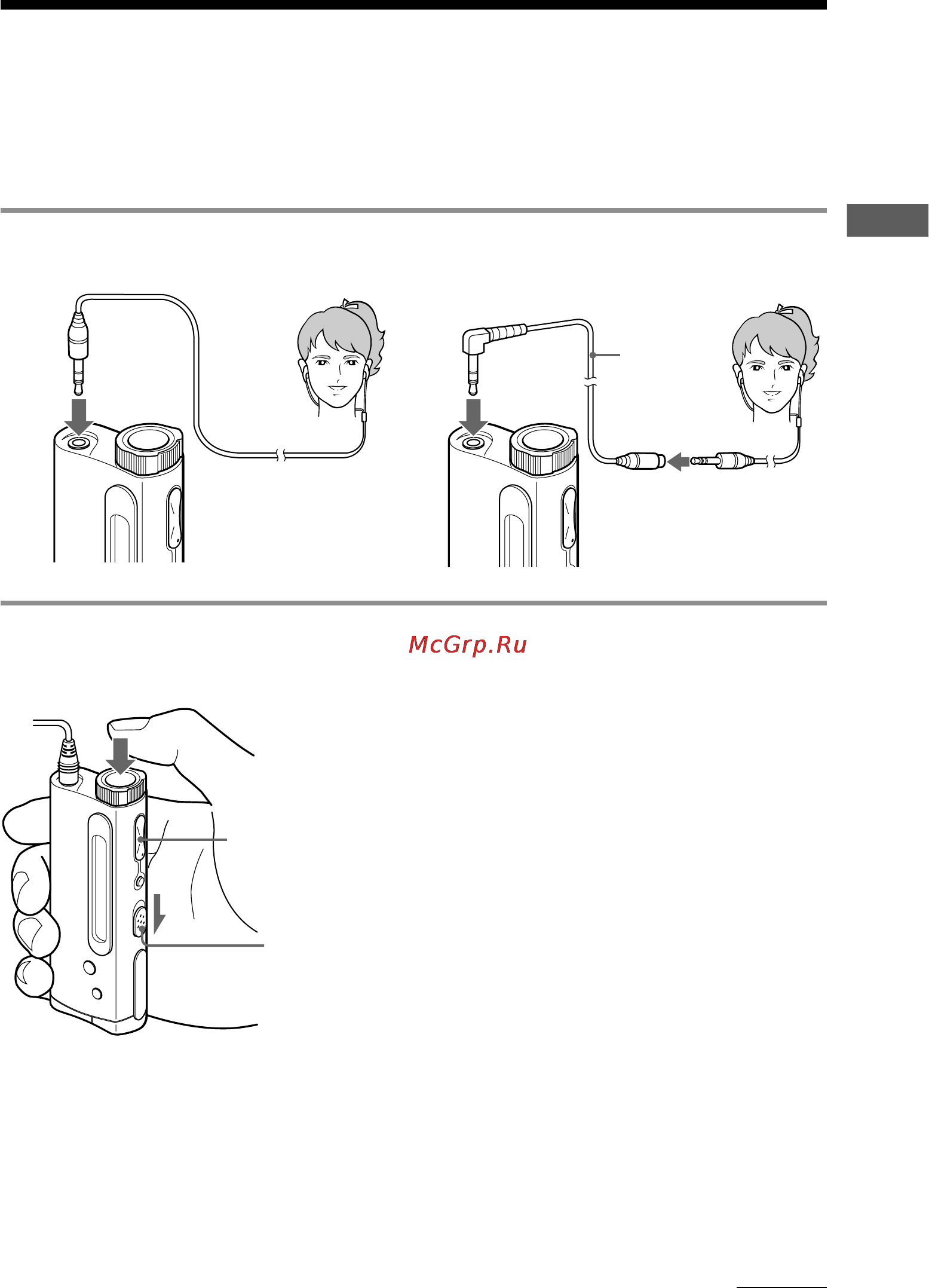 McGrp.Ru