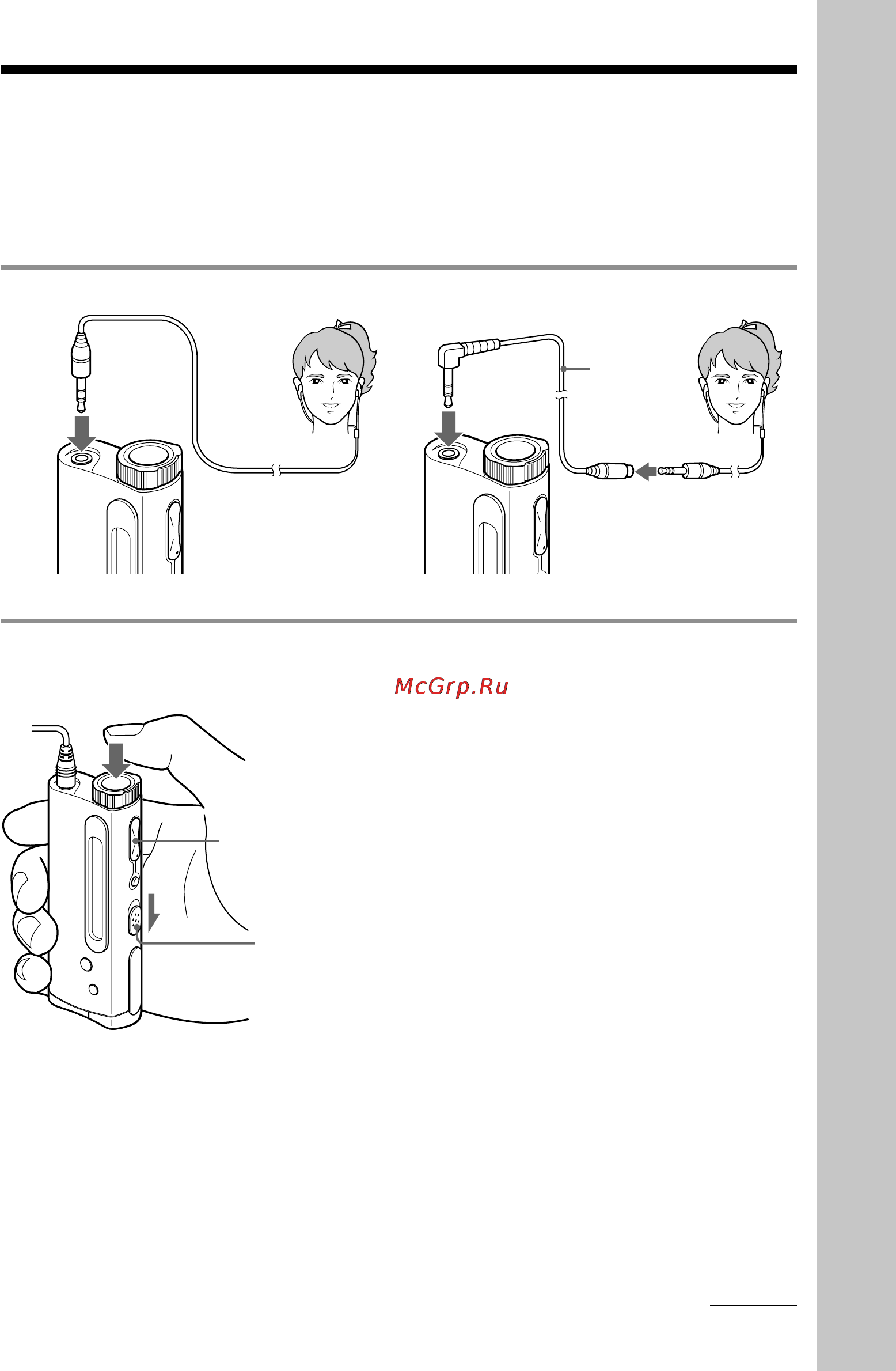 McGrp.Ru