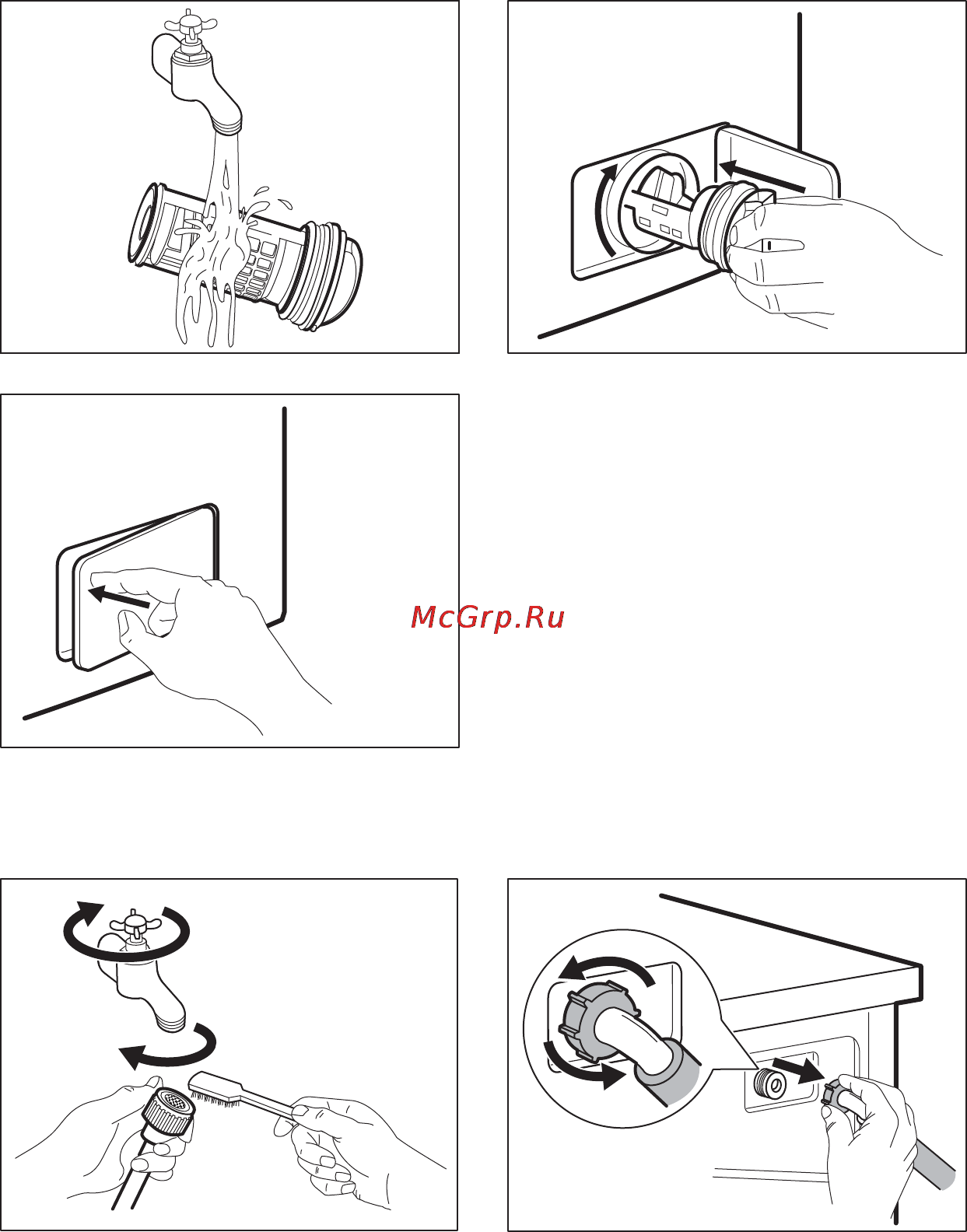 McGrp.Ru