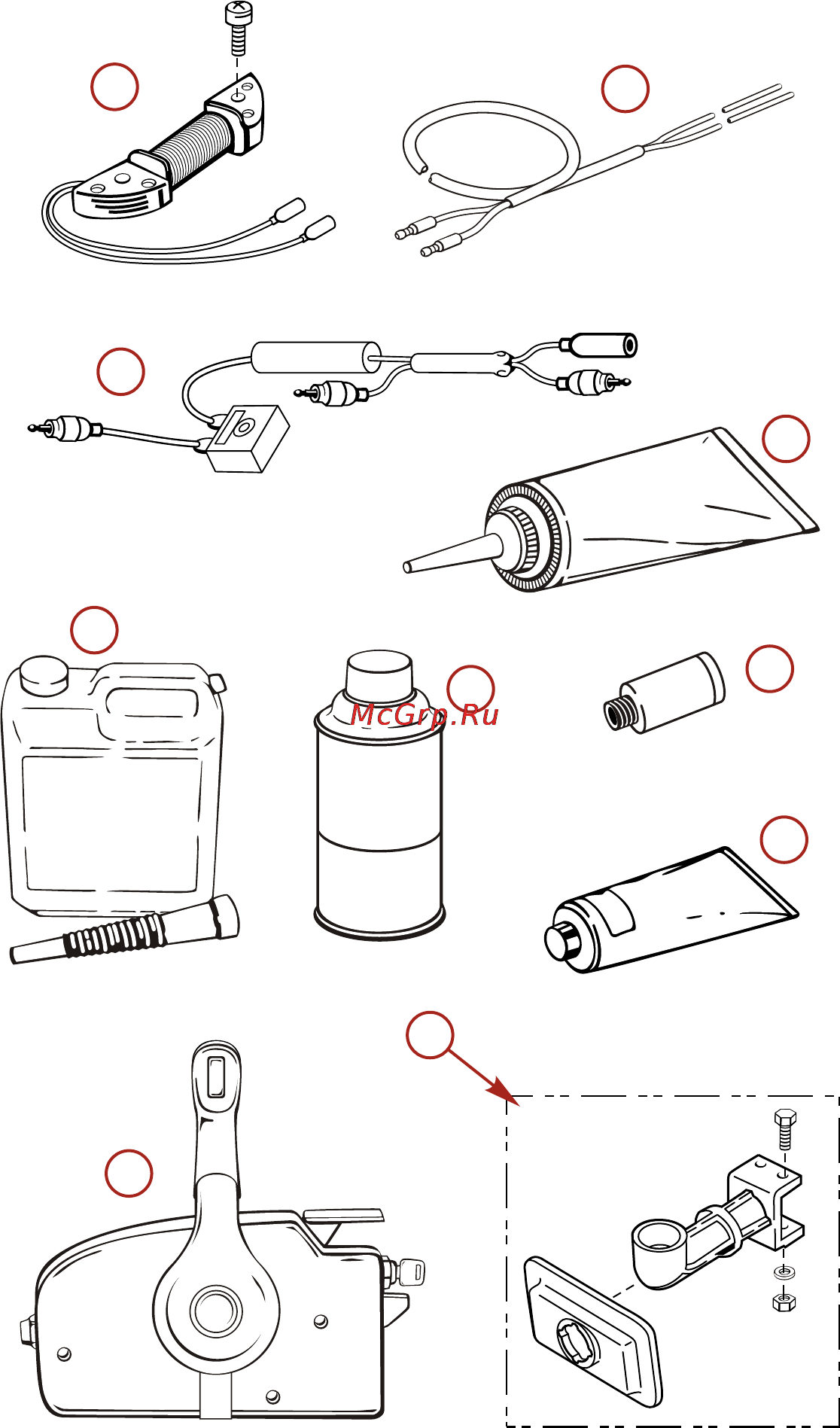 McGrp.Ru