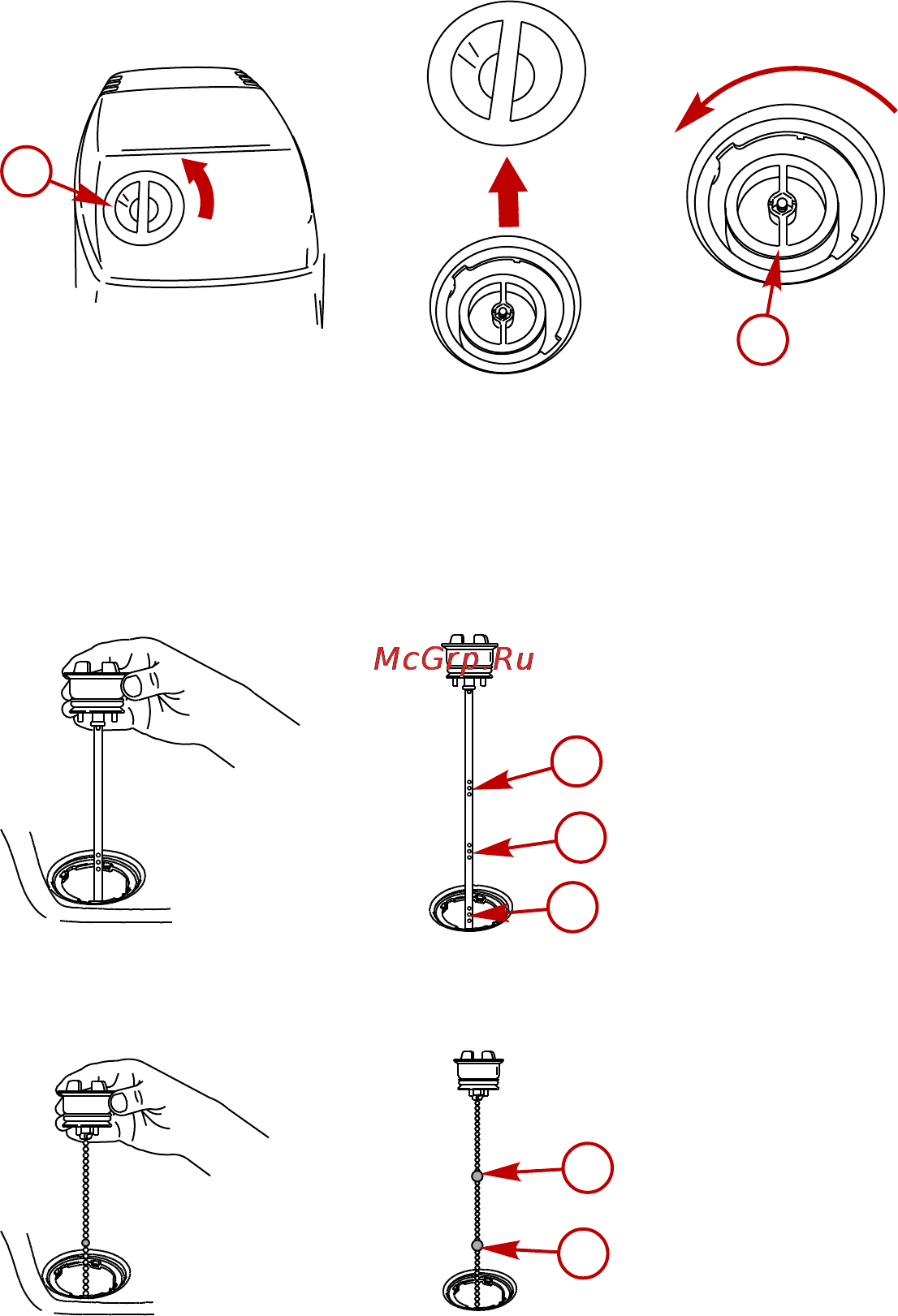 McGrp.Ru